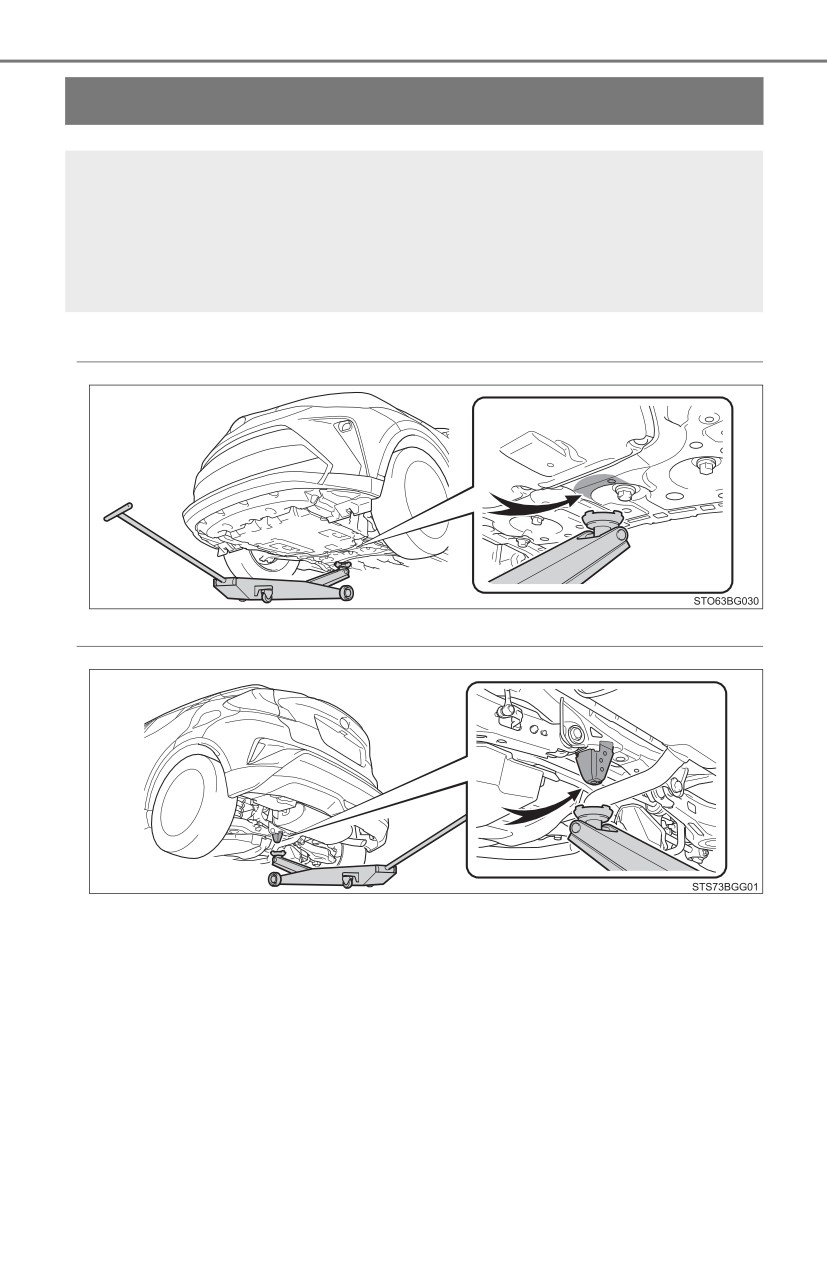 STO63BG030

STS73BGG01