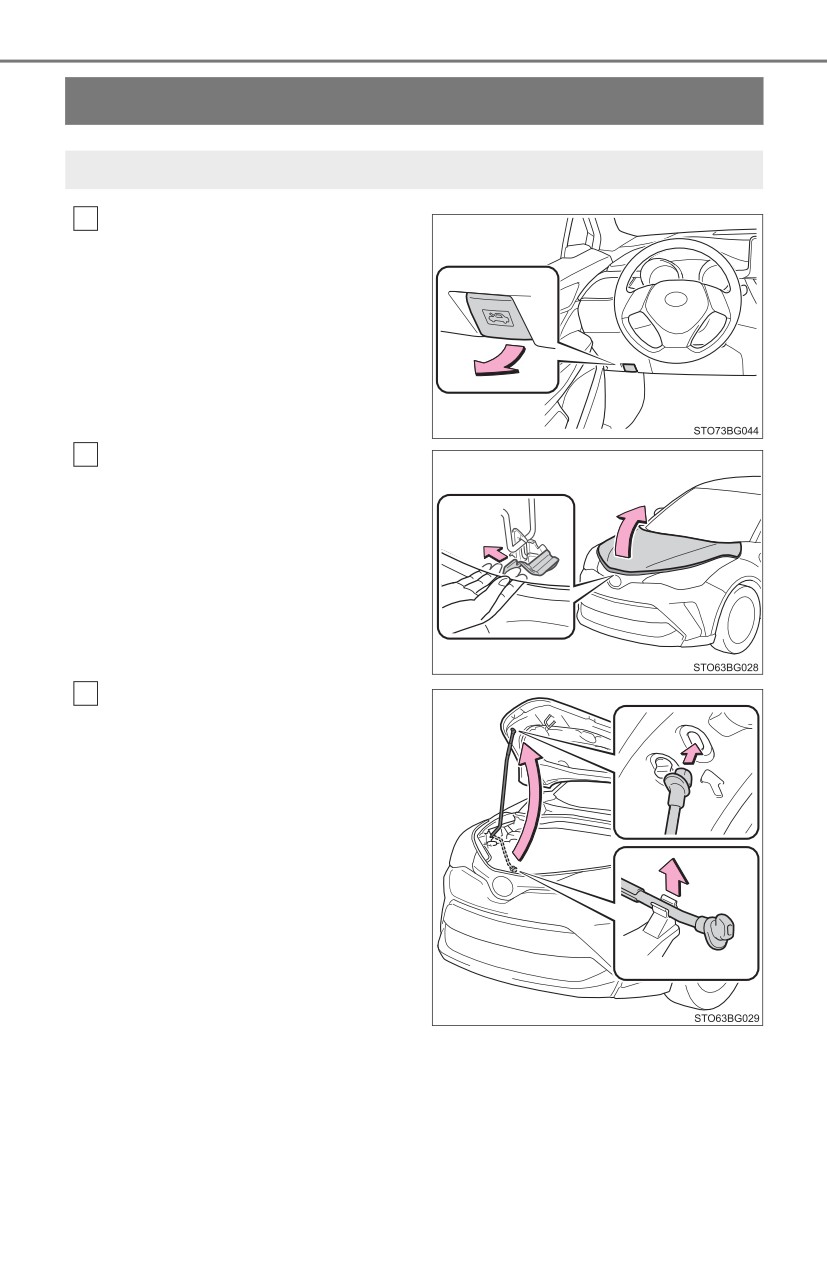 STO73BG044

STO63BG028

STO63BG029