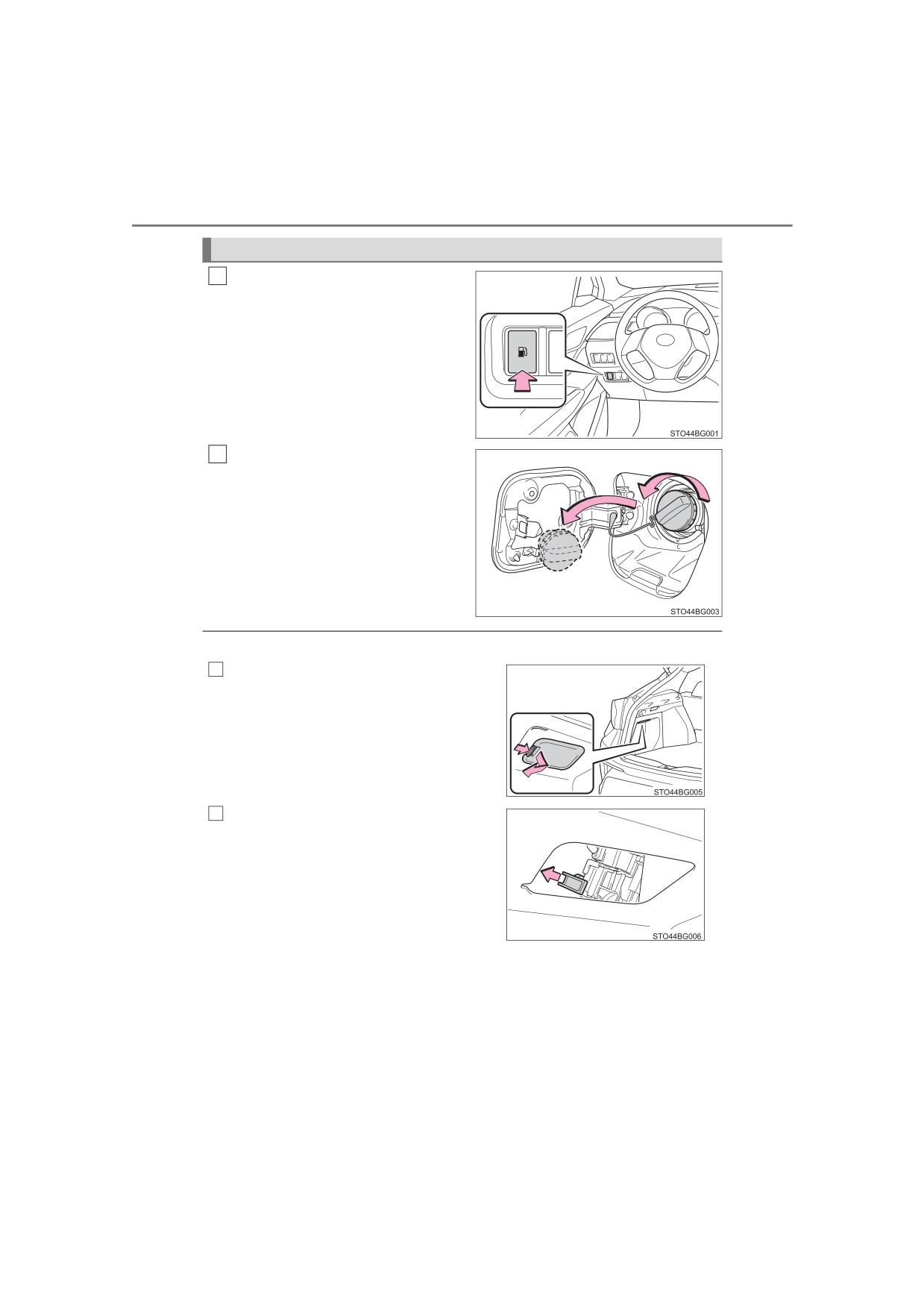 STO44BG001

STO44BG003

STO44BG005

STO44BG006