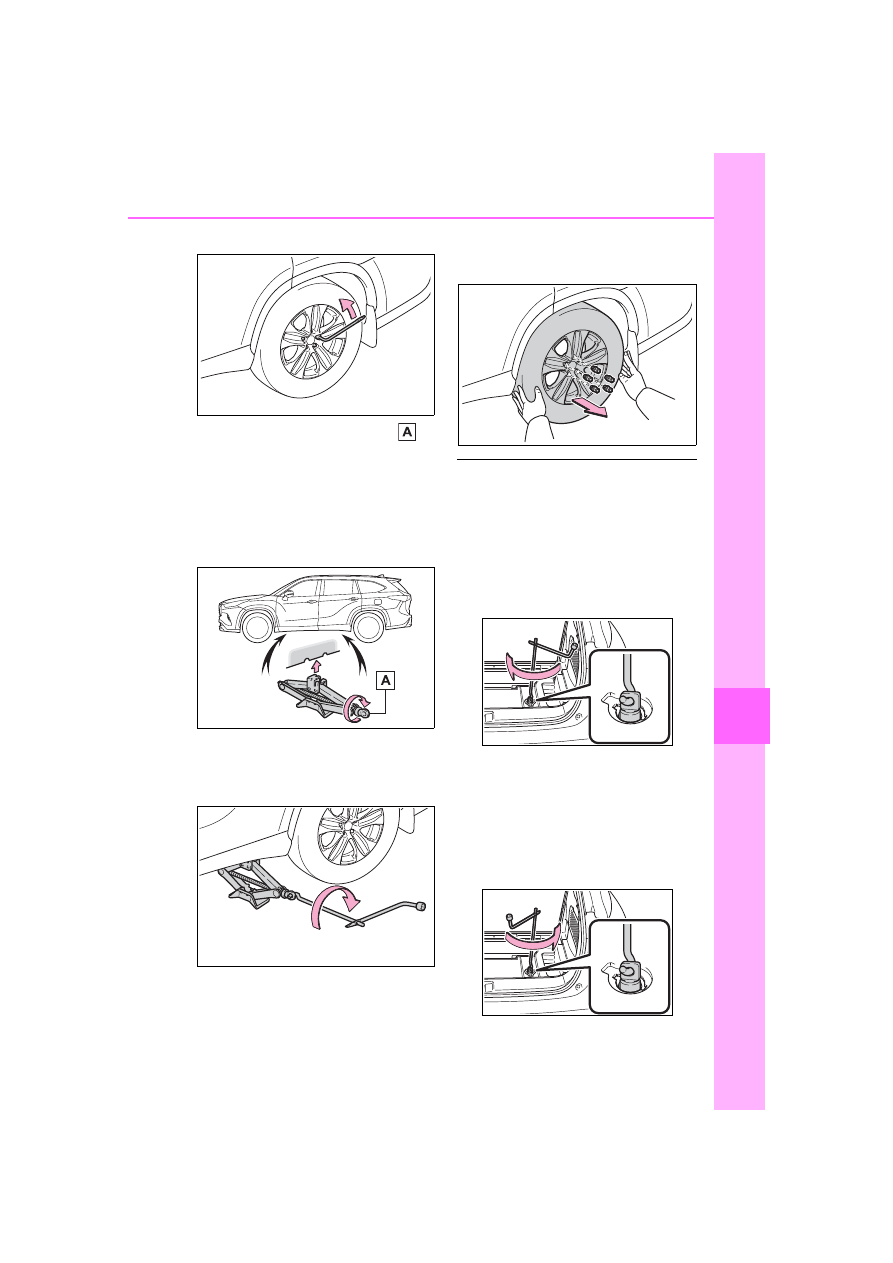 A

A