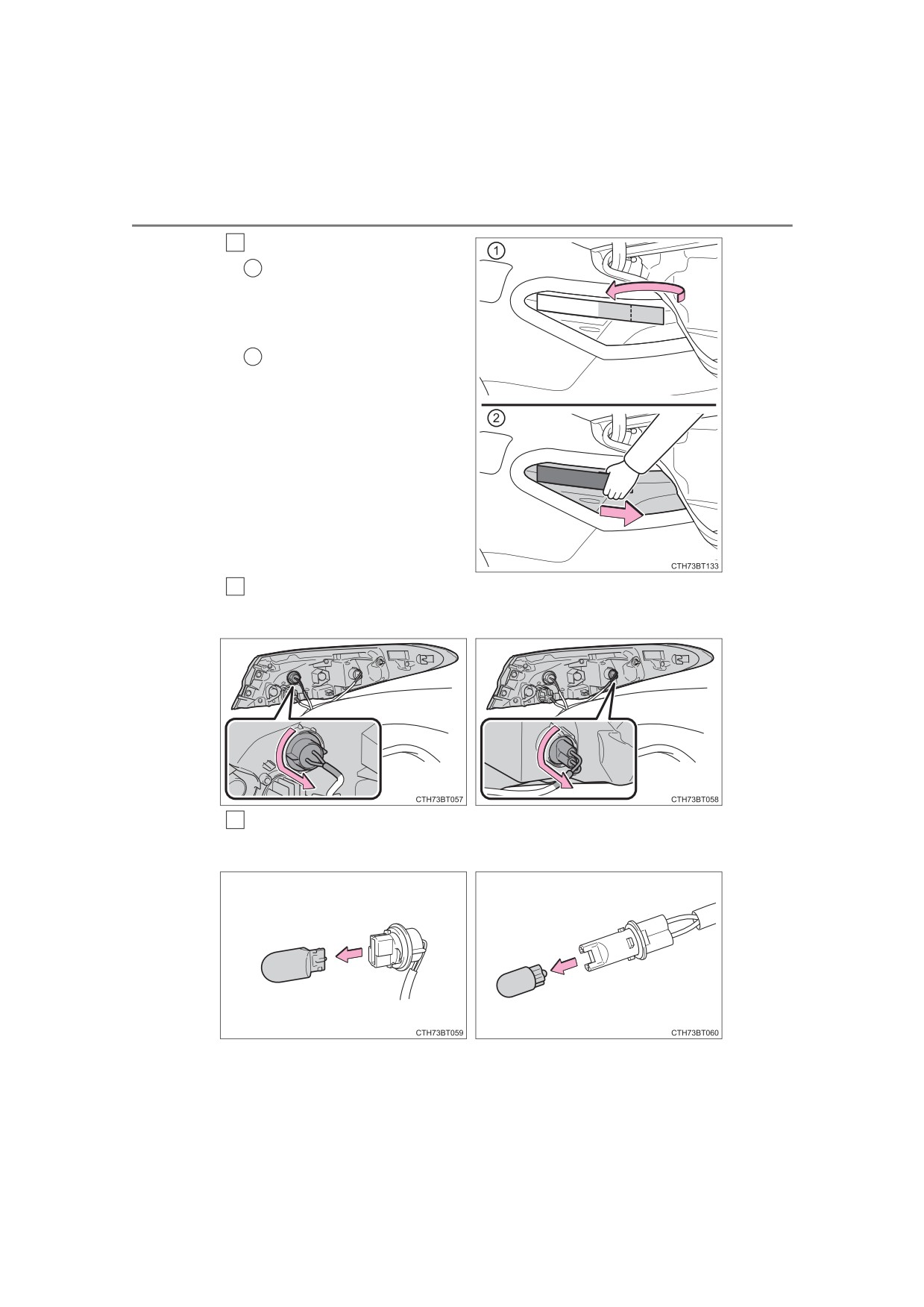 1

2

CTH73BT133

CTH73BT057

CTH73BT058

CTH73BT059

CTH73BT060