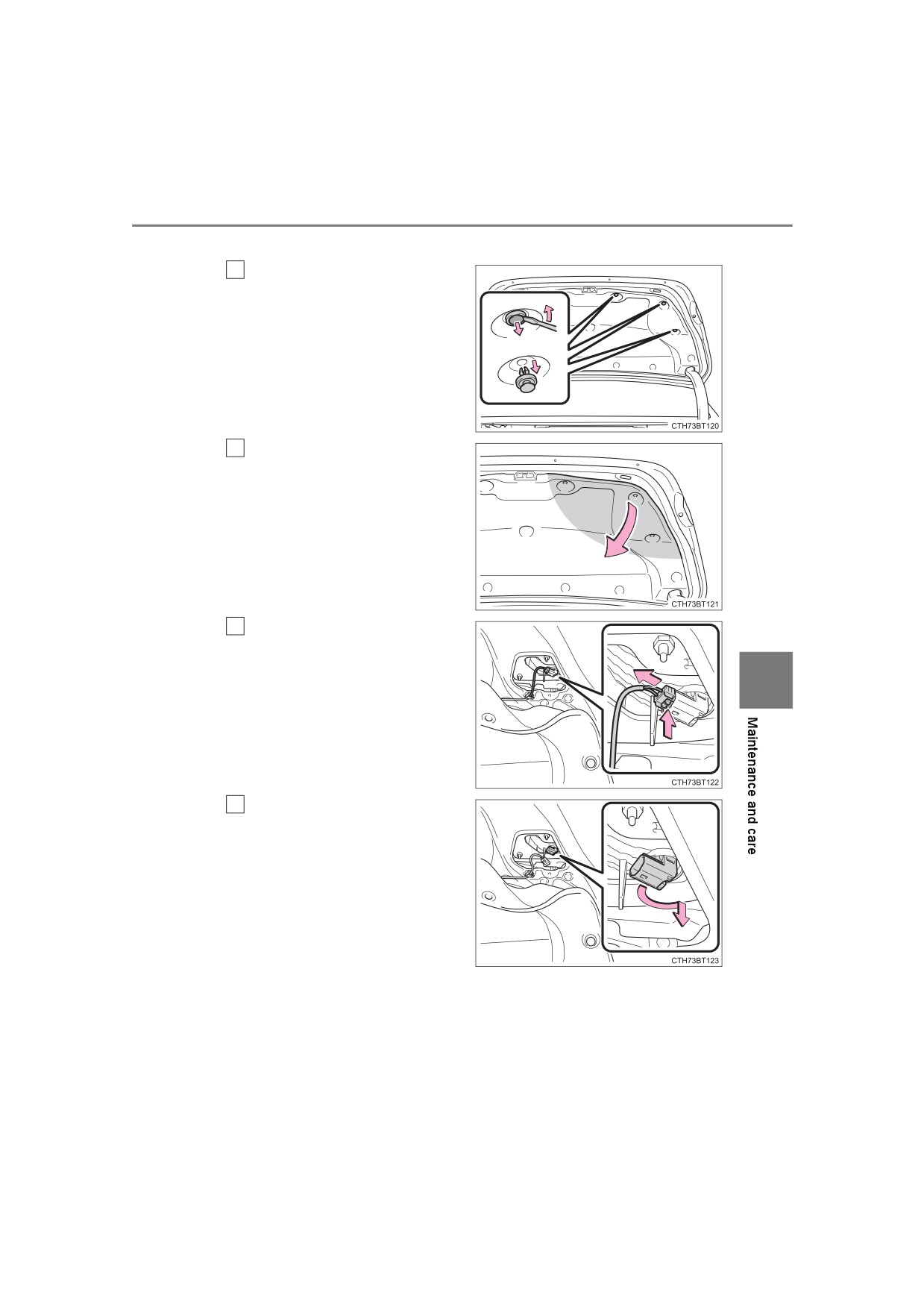 CTH73BT120

CTH73BT121

CTH73BT122

CTH73BT123

Maintenance and care