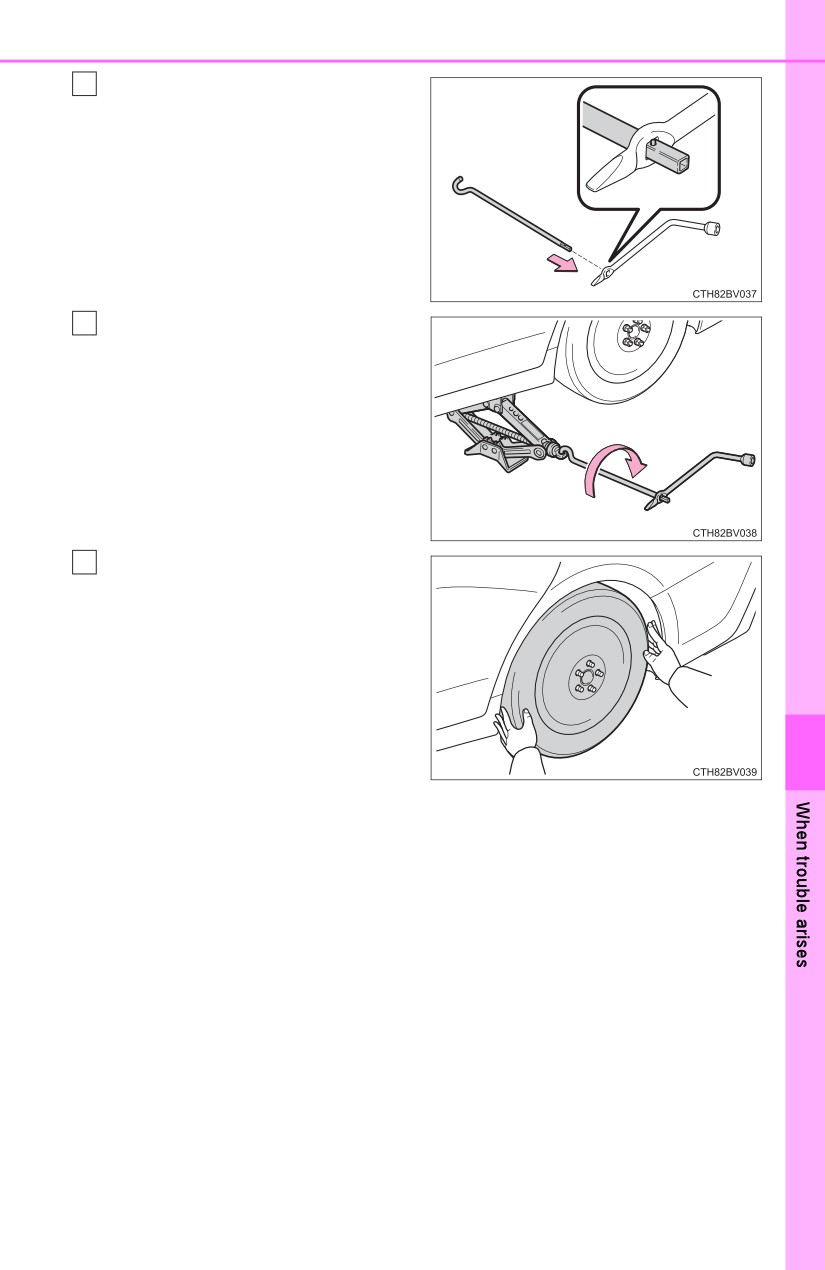 CTH82BV037

CTH82BV038

CTH82BV039

When trouble arises