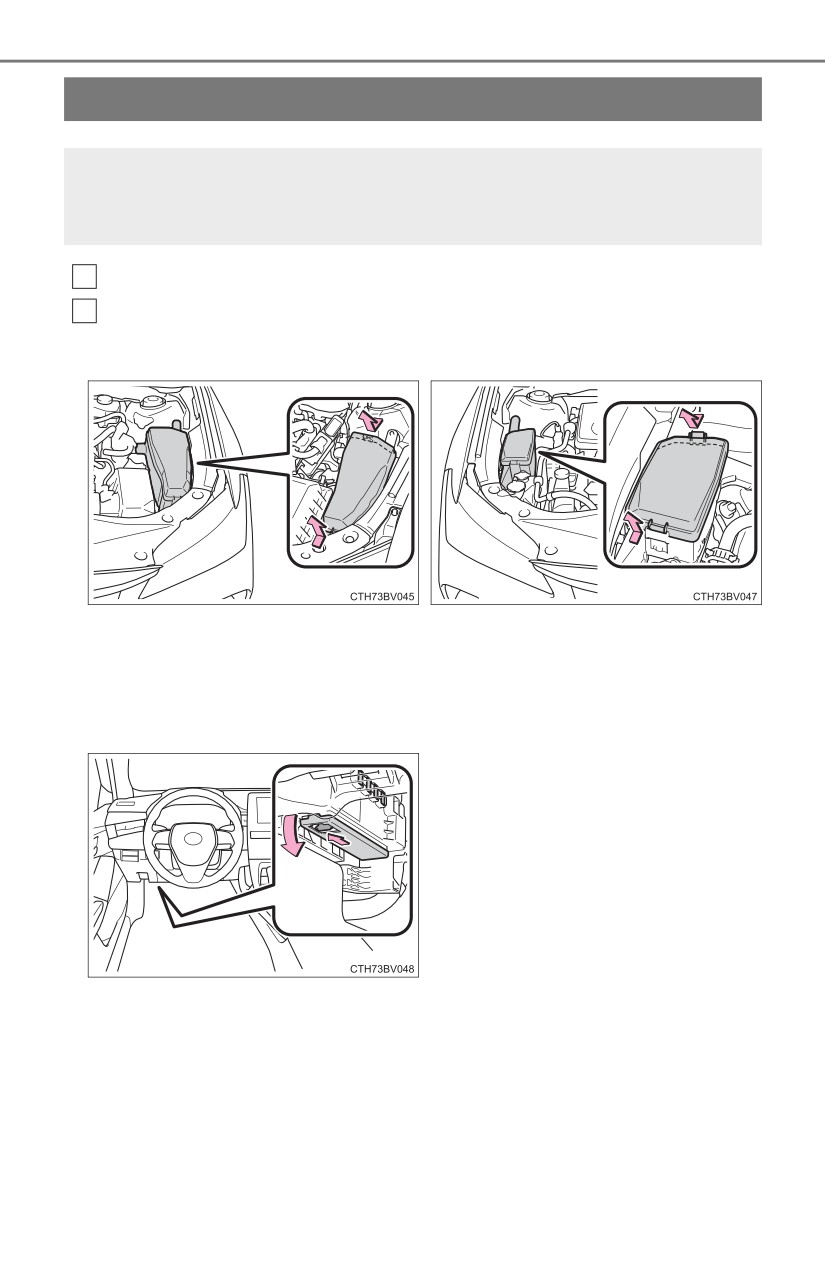 CTH73BV045

CTH73BV047

CTH73BV048