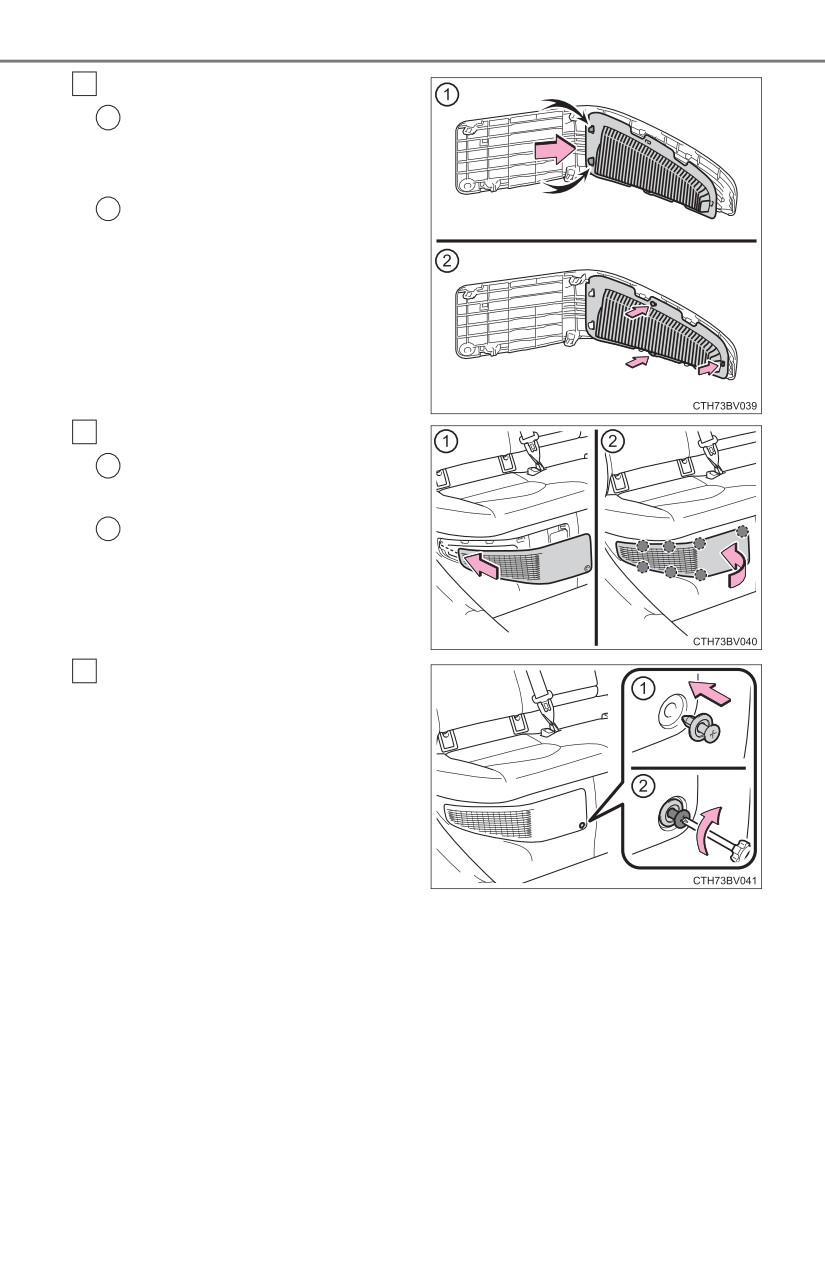 ①

②

CTH73BV039

①

②

CTH73BV040

①

②

CTH73BV041