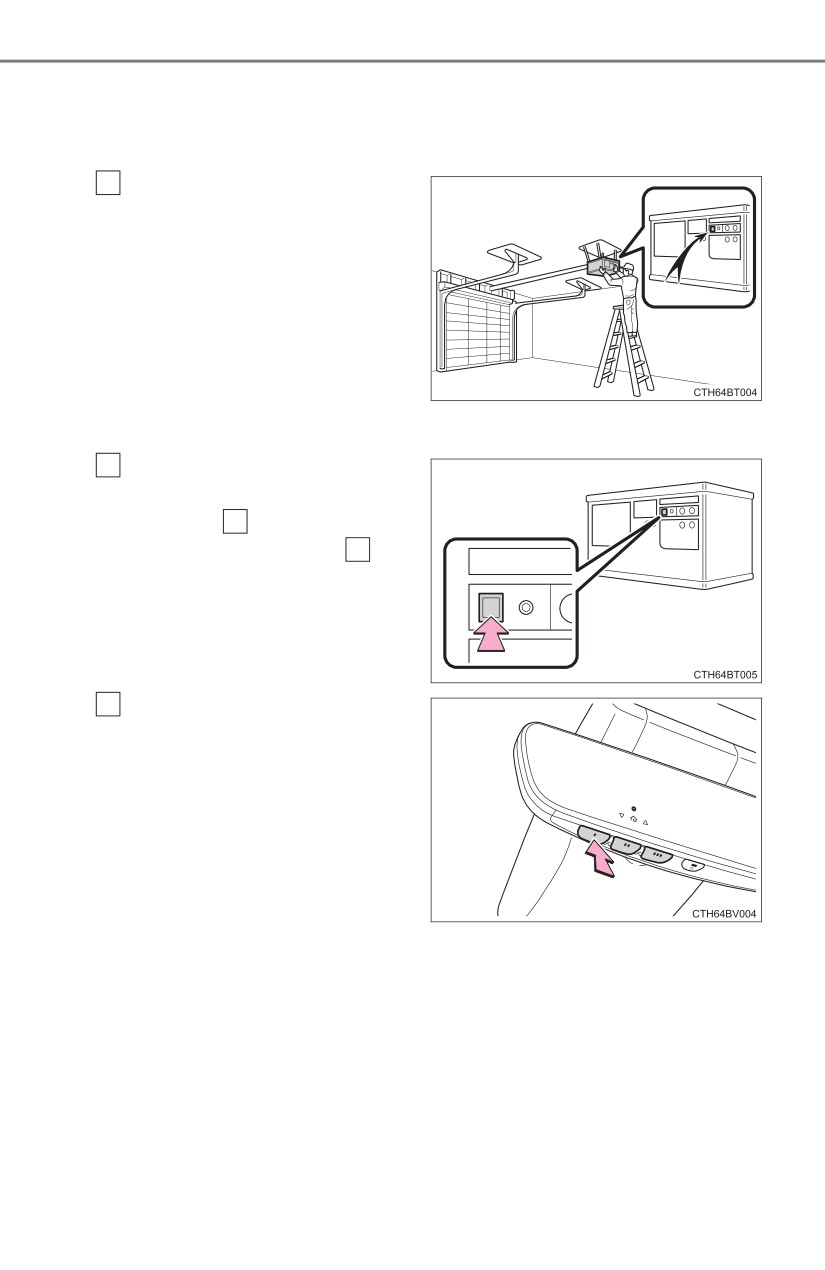 CTH64BT004

CTH64BT005

CTH64BV004