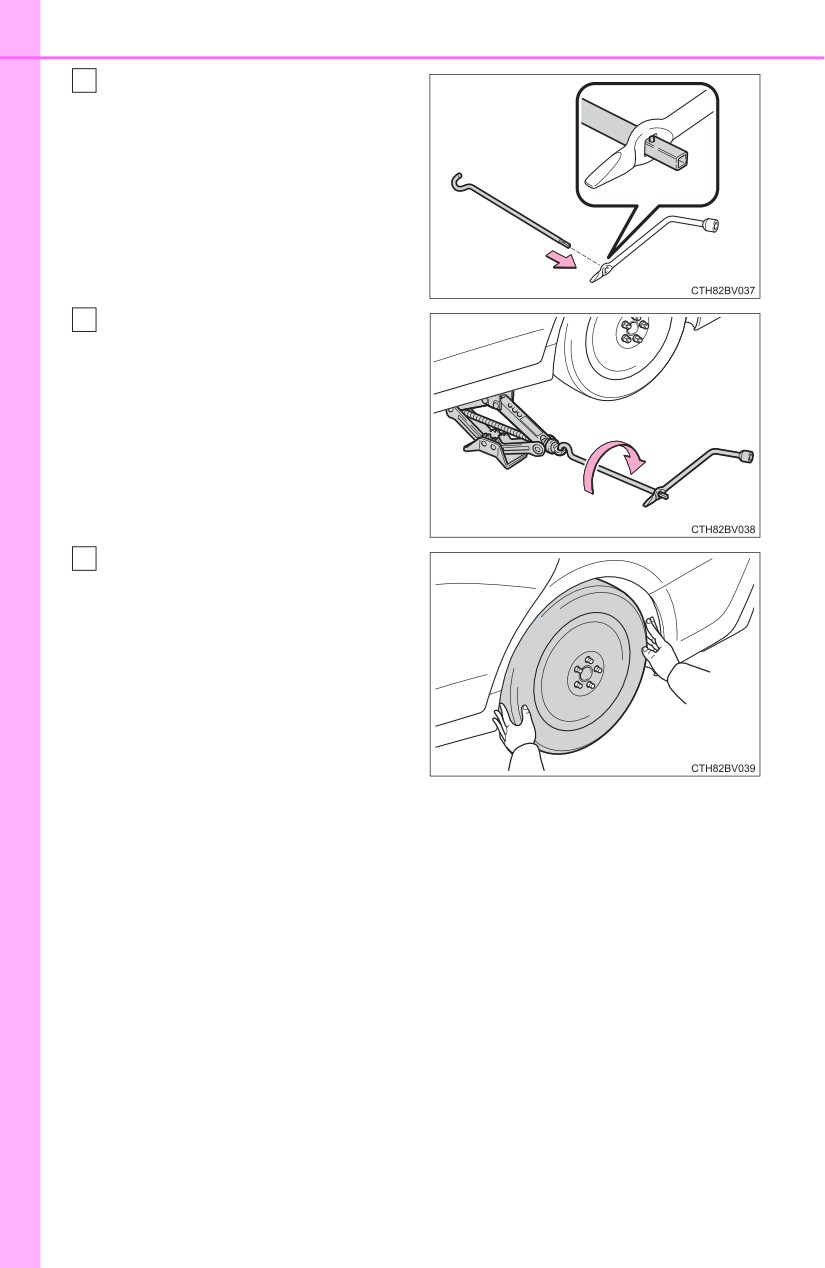 CTH82BV037

CTH82BV038

CTH82BV039