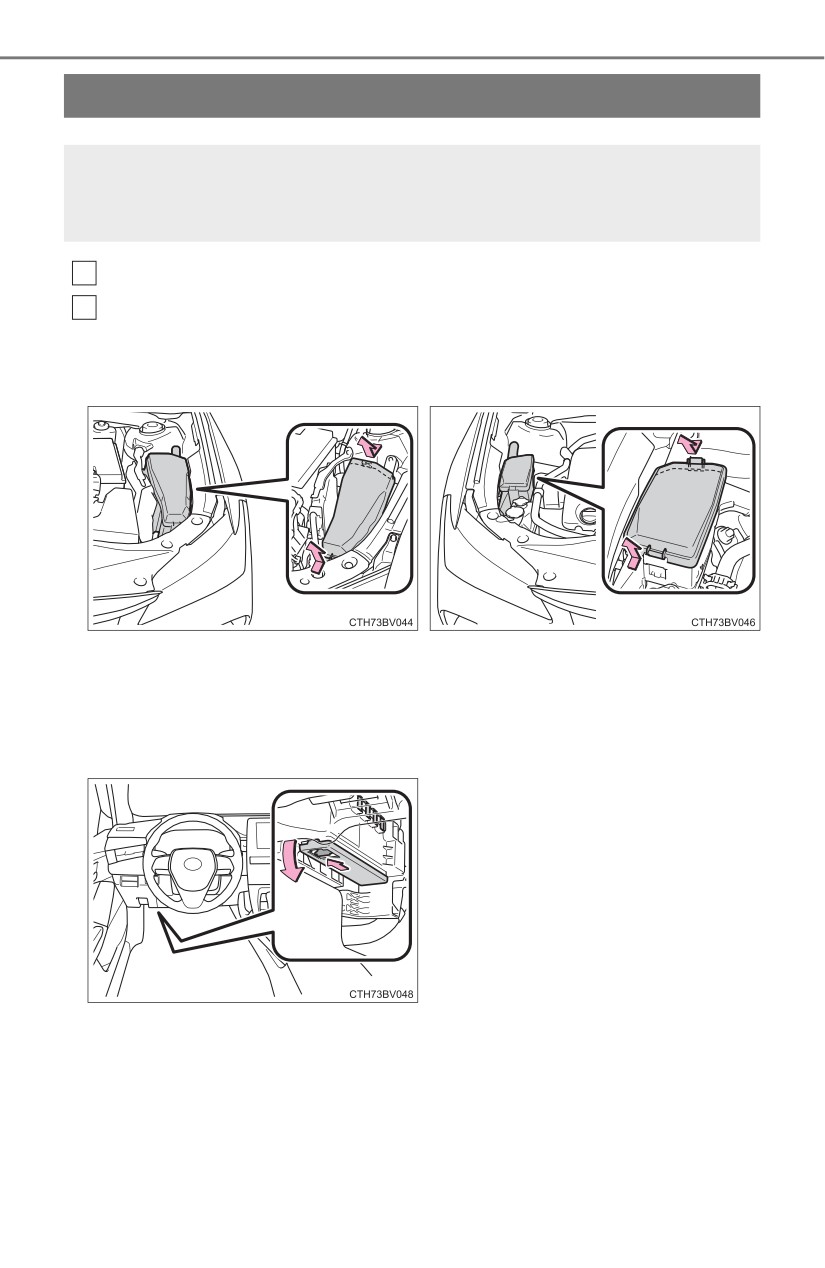 CTH73BV044

CTH73BV046

CTH73BV048