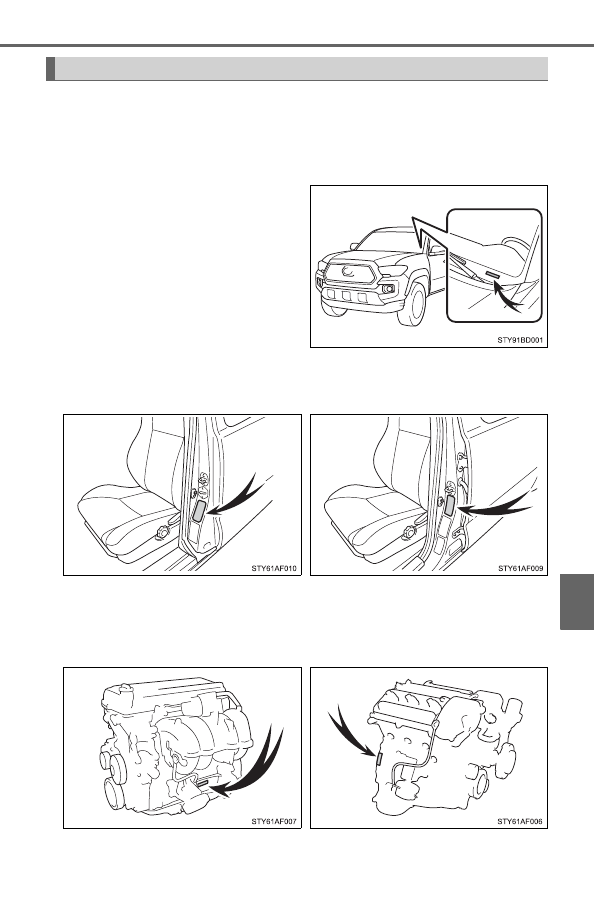 STY91BD001

STY61AF010

STY61AF009

STY61AF007

STY61AF006