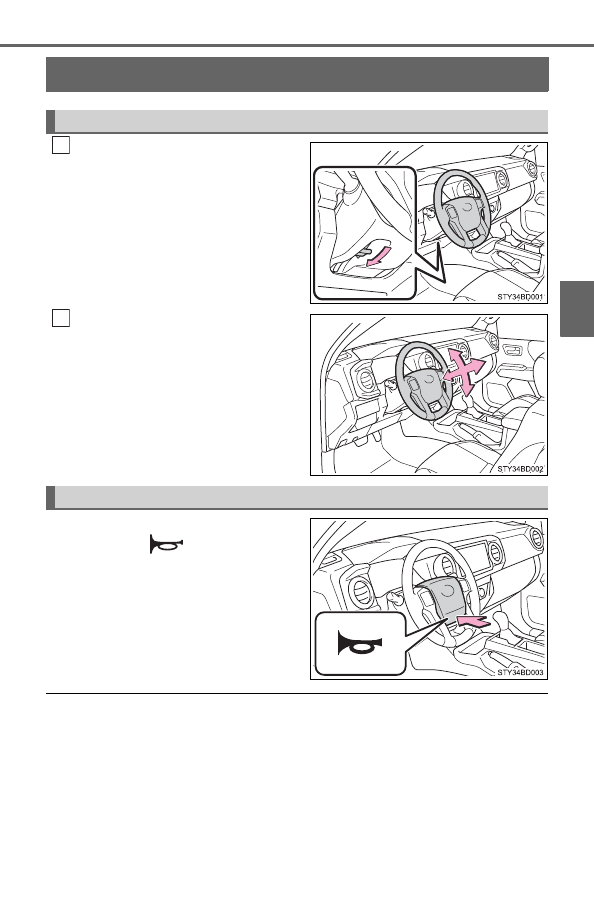 STY34BD001

STY34BD002

STY34BD003