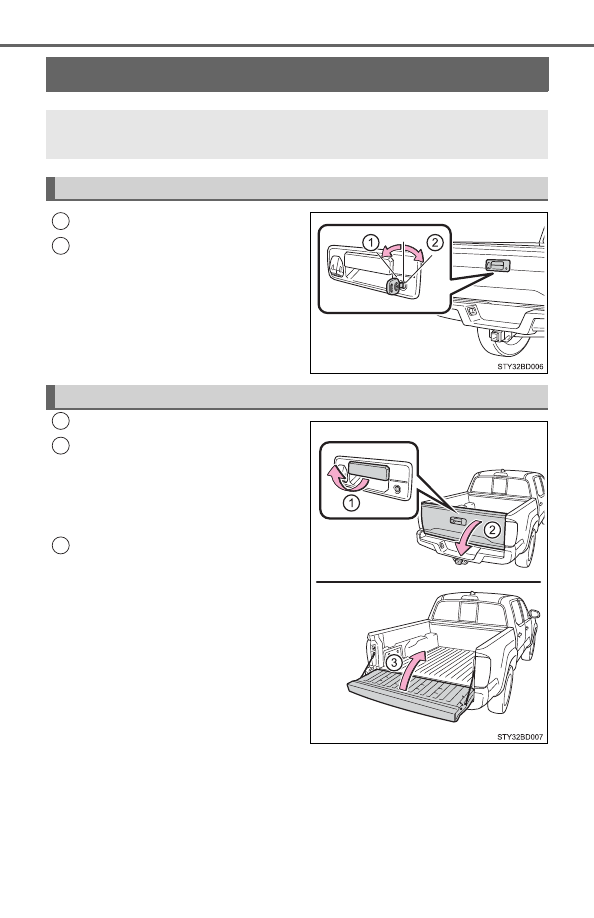 1
2
STY32BD006

1
2
3
STY32BD007