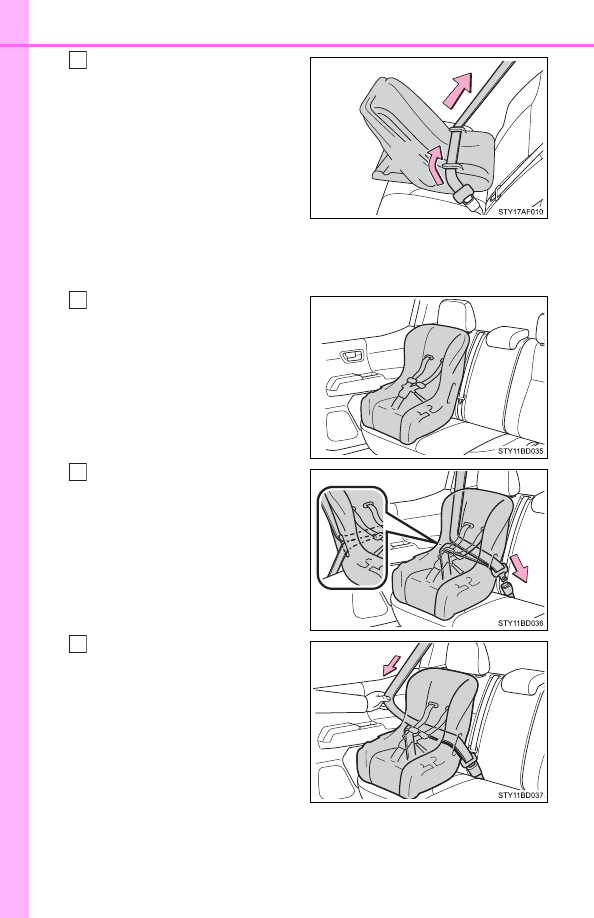 STY17AF010

STY11BD035

STY11BD036

STY11BD037