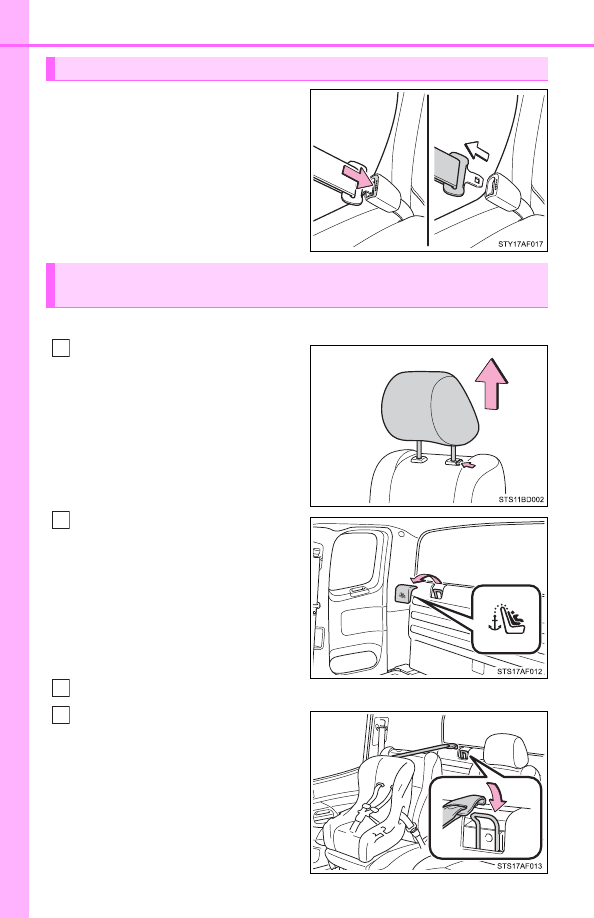 STY17AF017

STS11BD002

STS17AF012

STS17AF013