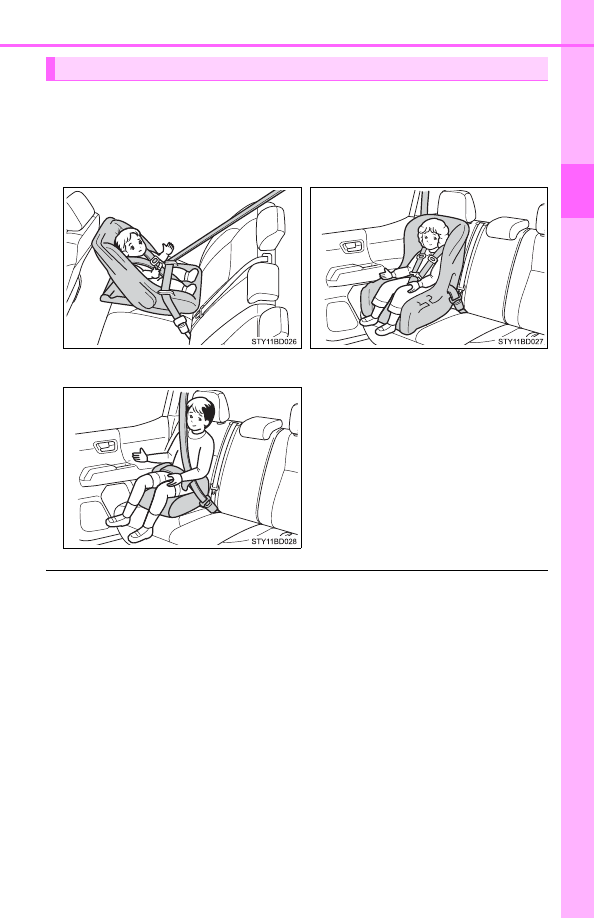 STY11BD026

STY11BD027

STY11BD028