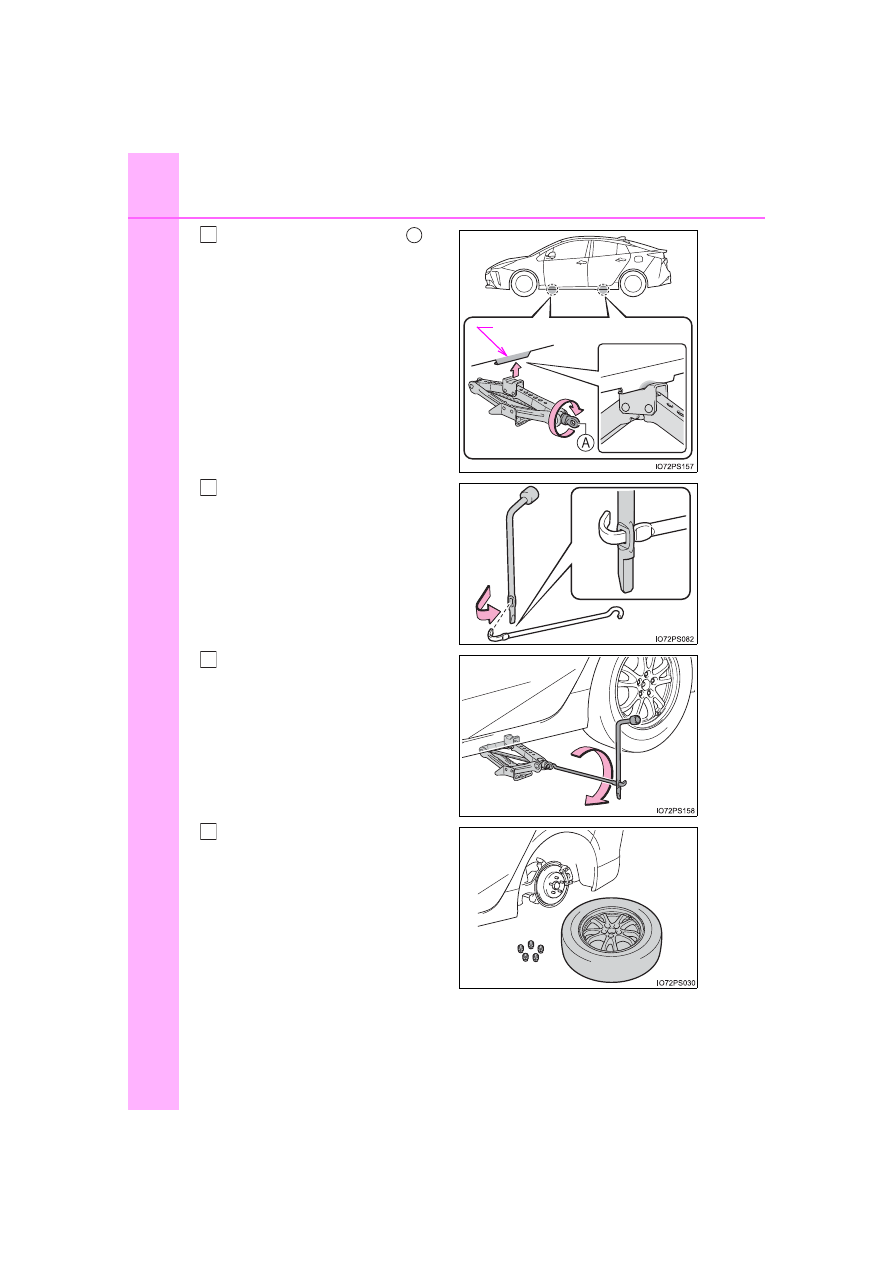 A

IO72PS157

IO72PS082

IO72PS158

IO72PS030