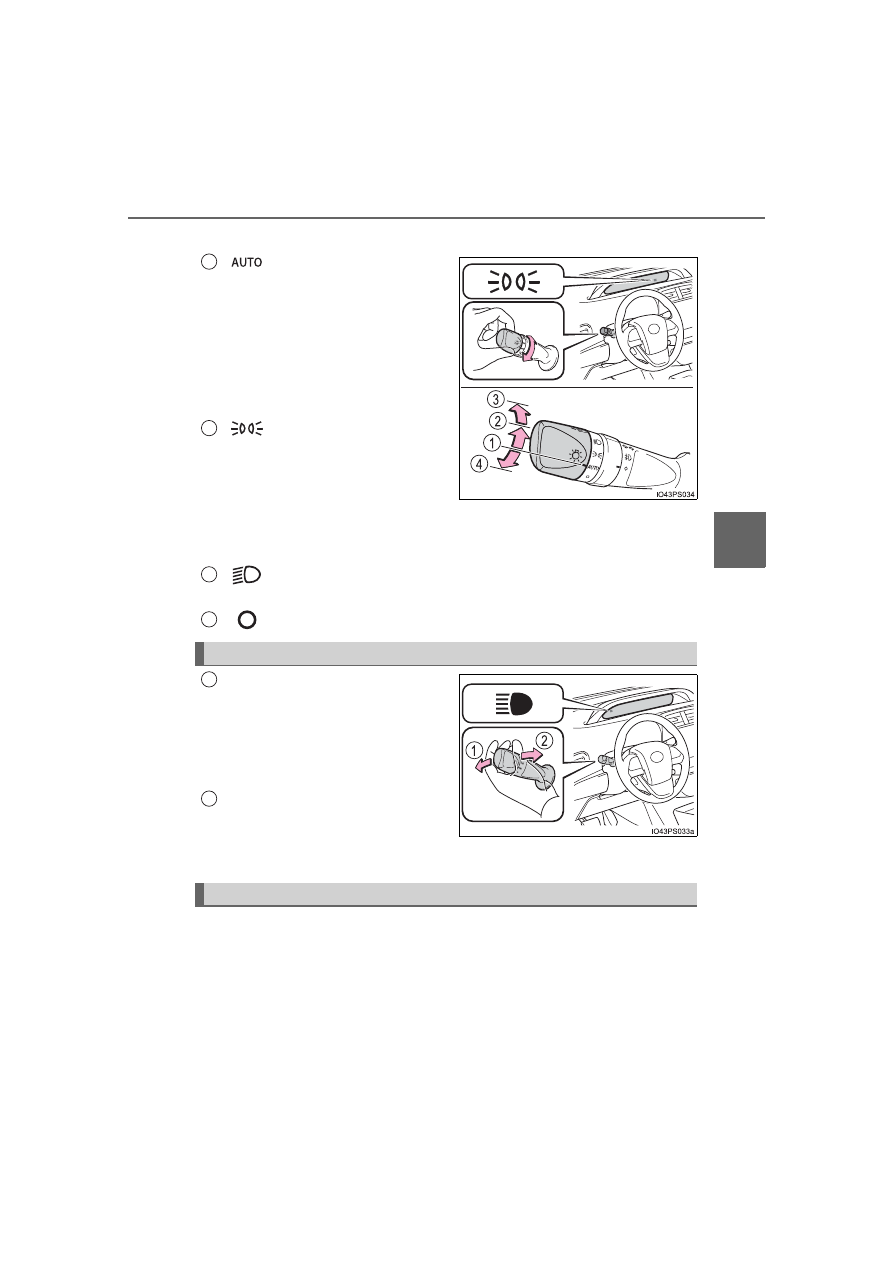 AUTO

3
2
1
4

IO43PS034

1
2

IO43PS033a