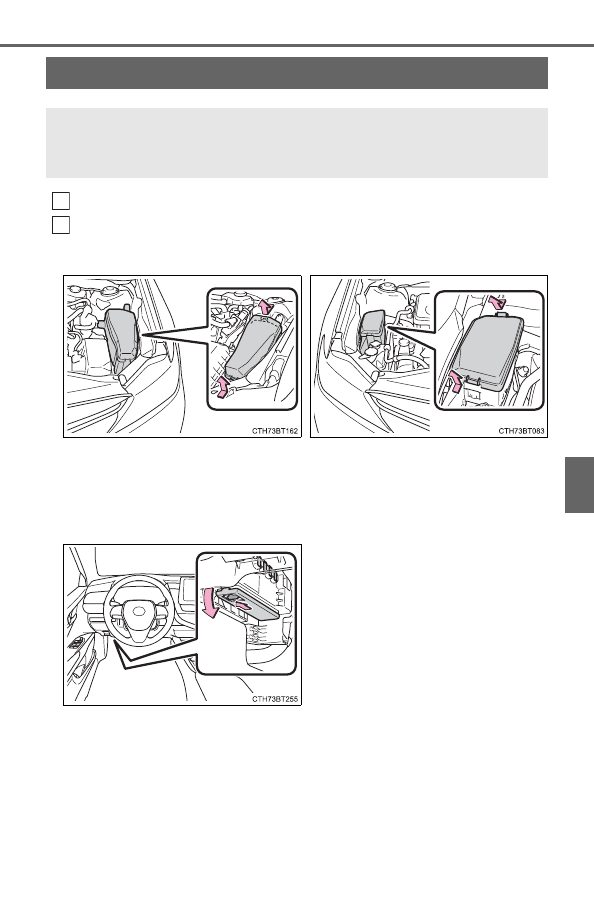 CTH73BT162

CTH73BT083

CTH73BT255