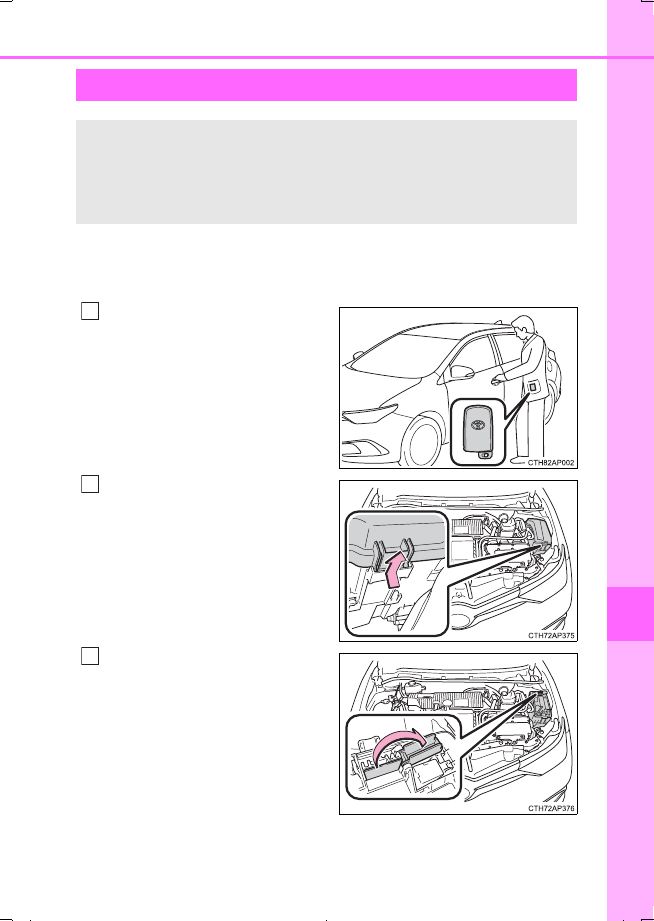 CTH82AP002

CTH72AP375

CTH72AP376