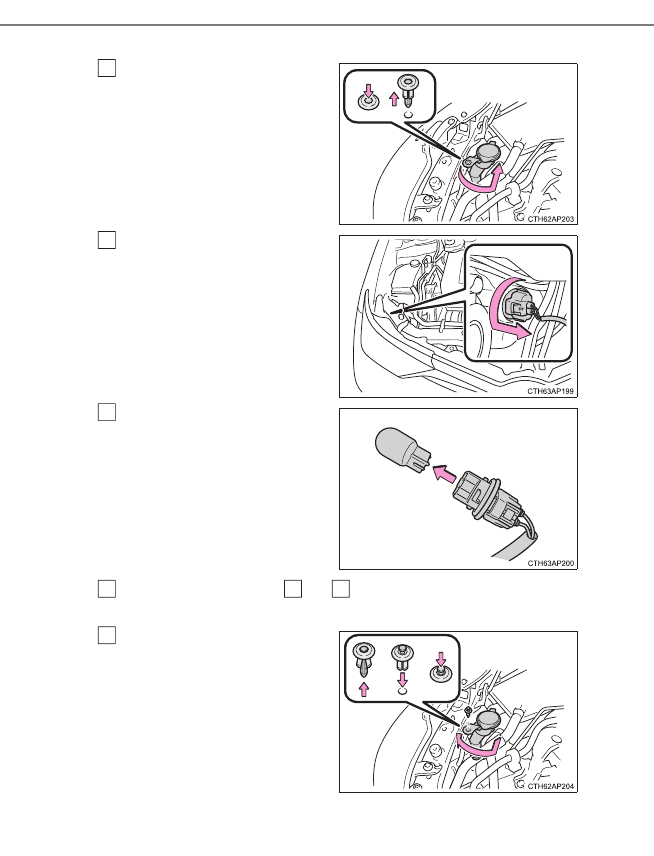 CTH62AP203

CTH63AP199

CTH63AP200

CTH62AP204