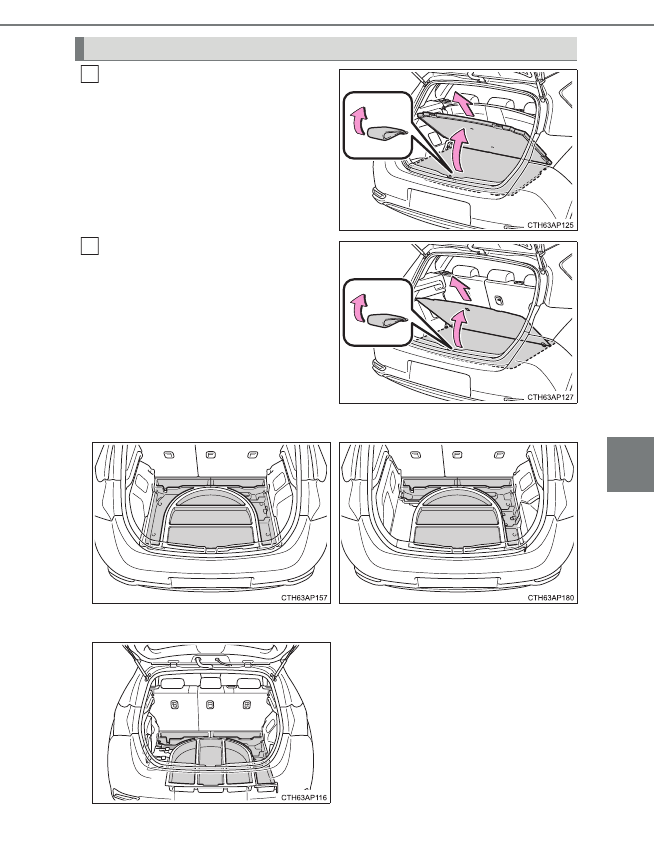 CTH63AP125

CTH63AP127

CTH63AP157

CTH63AP180

CTH63AP116