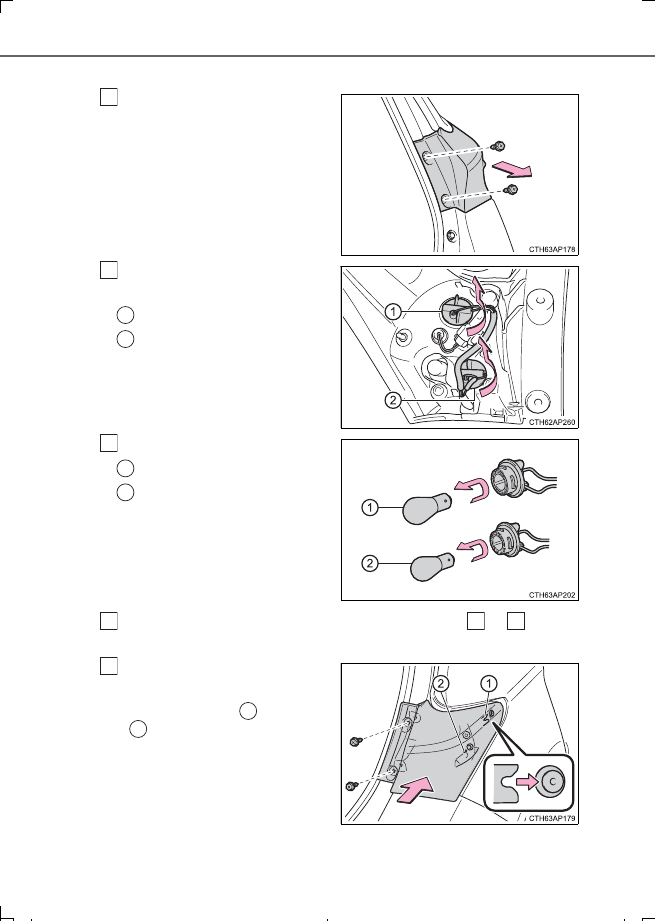 CTH63AP178

1

2

CTH62AP260

1

2

CTH63AP202

2

1

CTH63AP179