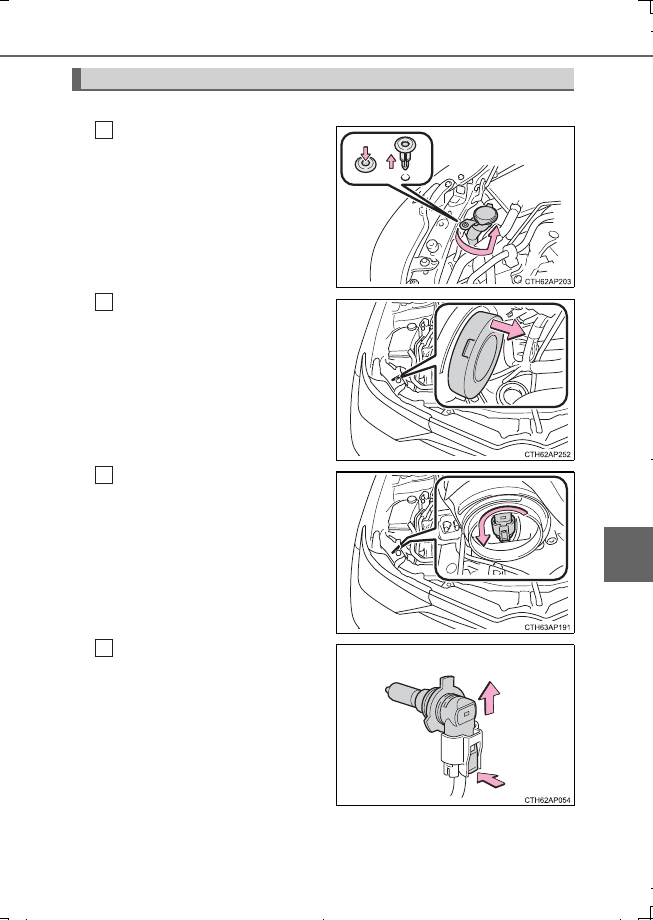 CTH62AP203

CTH62AP252

CTH63AP191

CTH62AP054