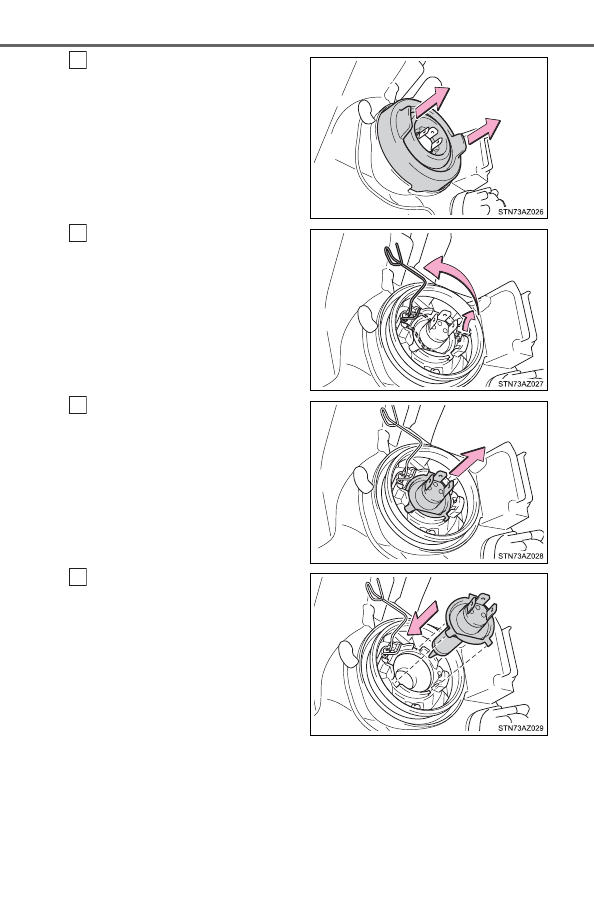 STN73AZ026

STN73AZ027

STN73AZ028

STN73AZ029