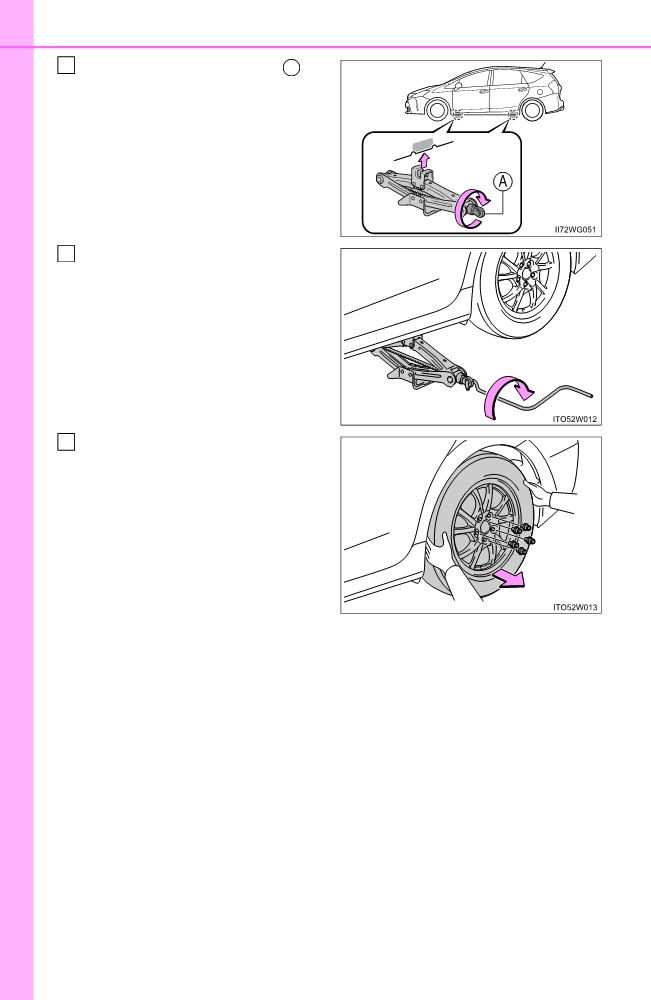 A

II72WG051

ITO52W012

ITO52W013