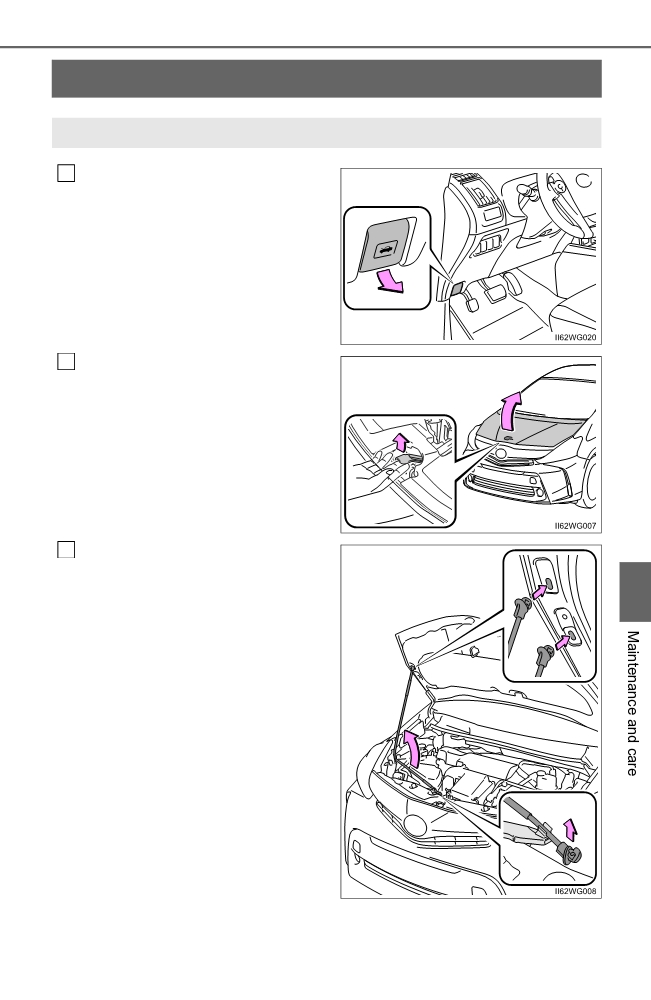 II62WG020

II62WG007

II62WG008

Maintenance and care