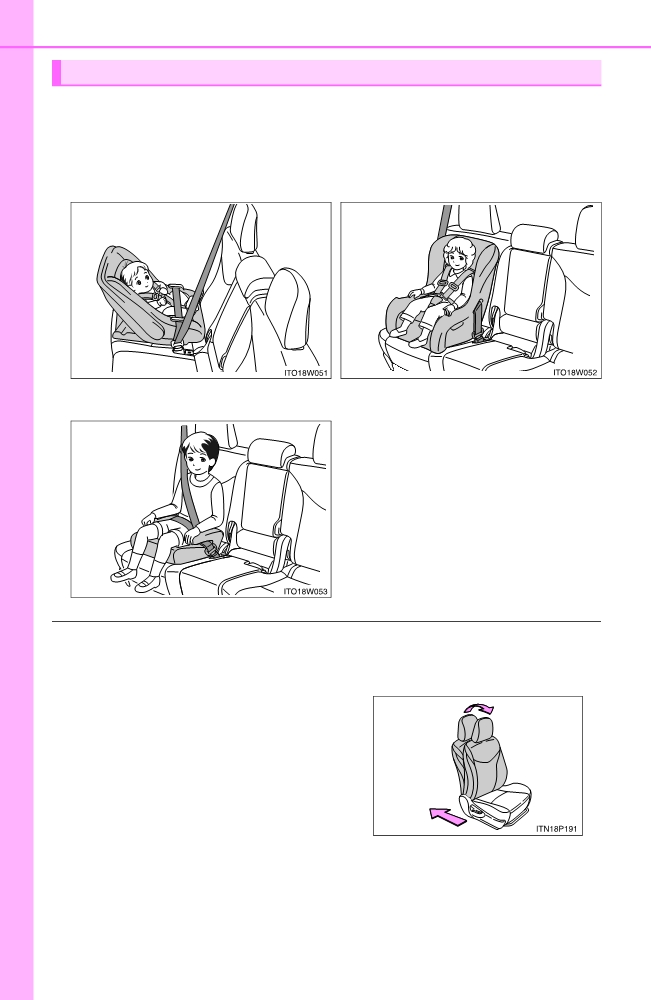 ITO18W051

ITO18W052

ITO18W053

ITN18P191