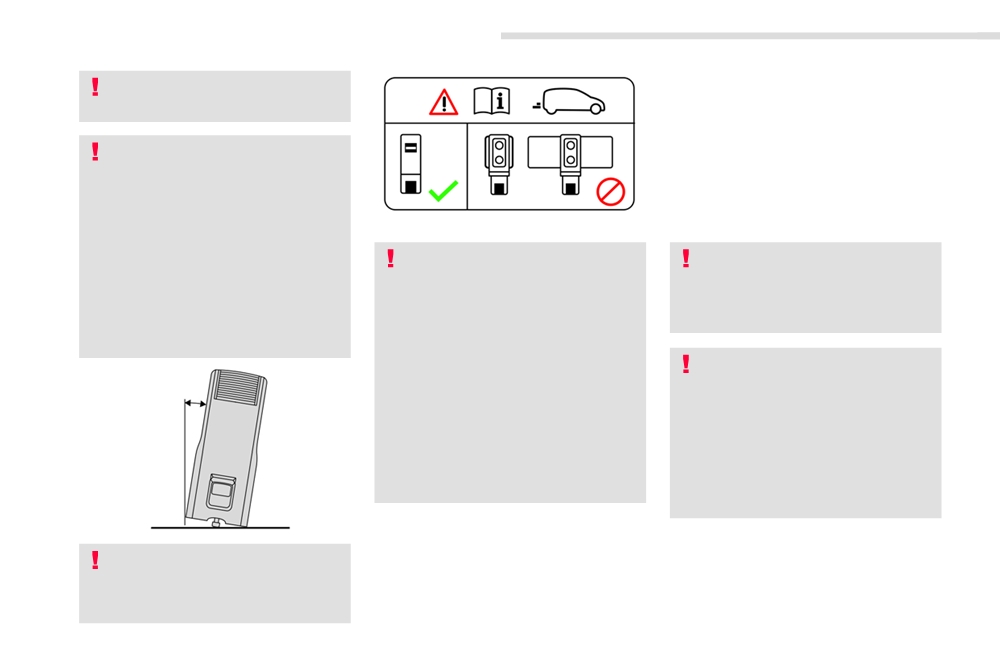 !

!

!

!

!

!