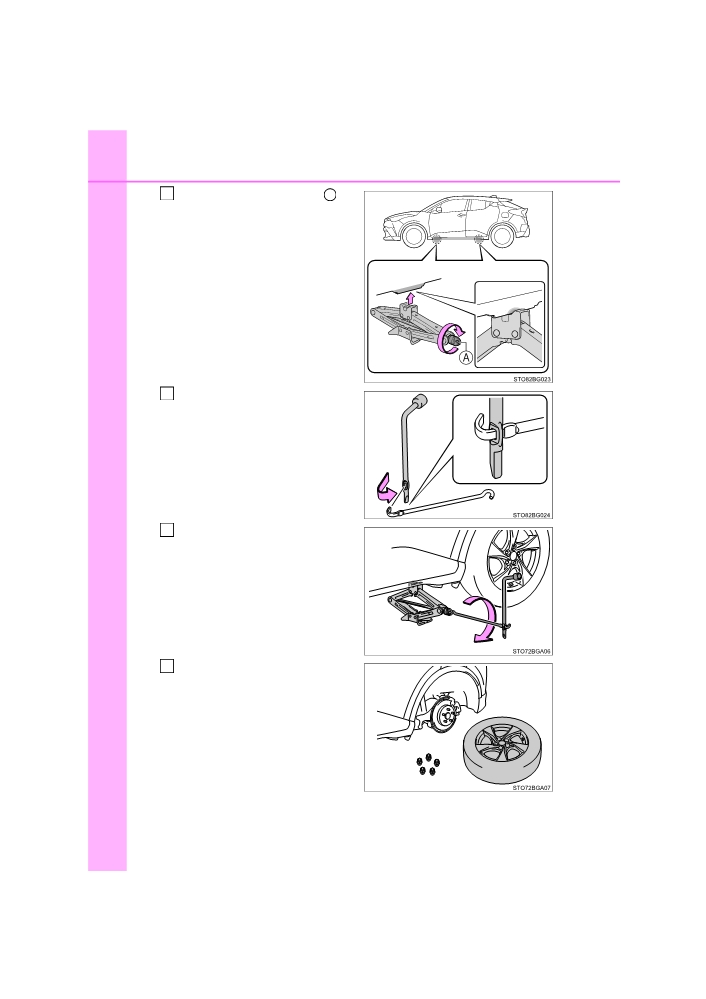 A

STO82BG023

STO82BG024

STO72BGA06

STO72BGA07