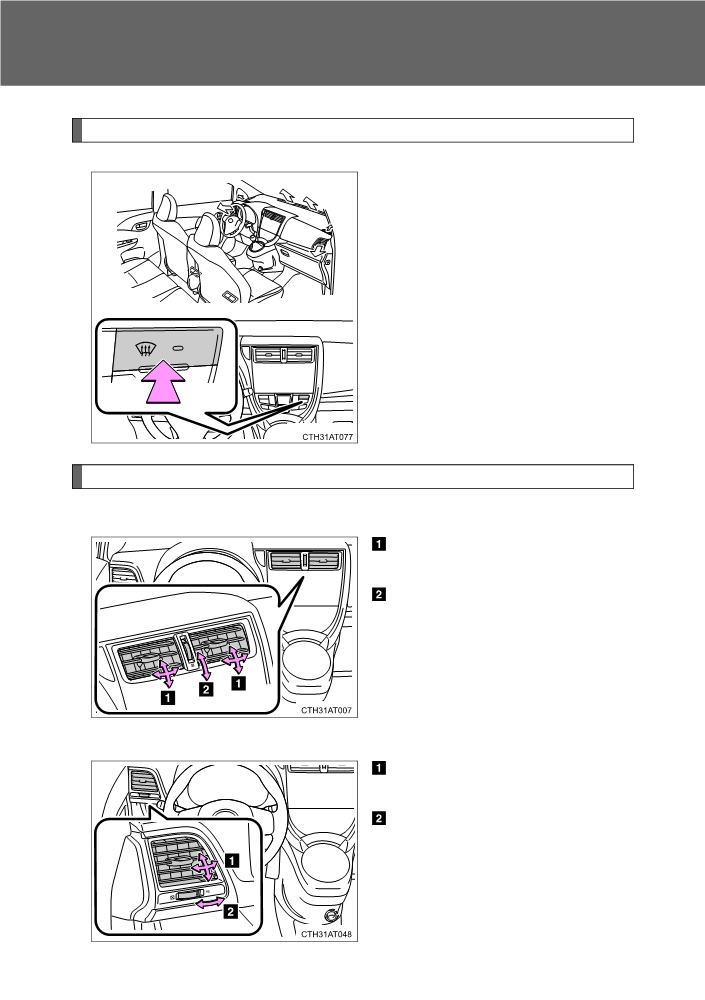 CTH31AT077

1

2

1

2

1

CTH31AT007

1

2

1

2

CTH31AT048