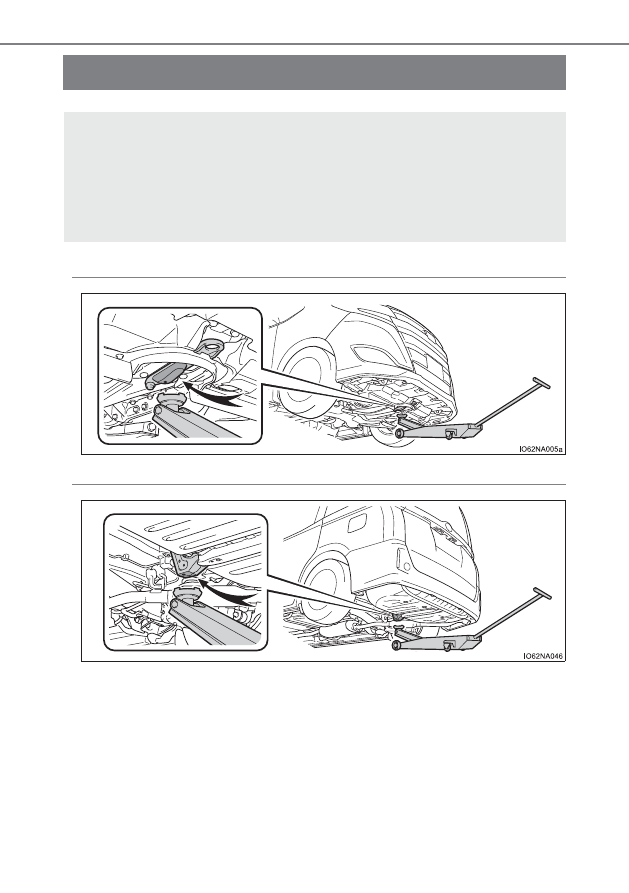 IO62NA005a

IO62NA046