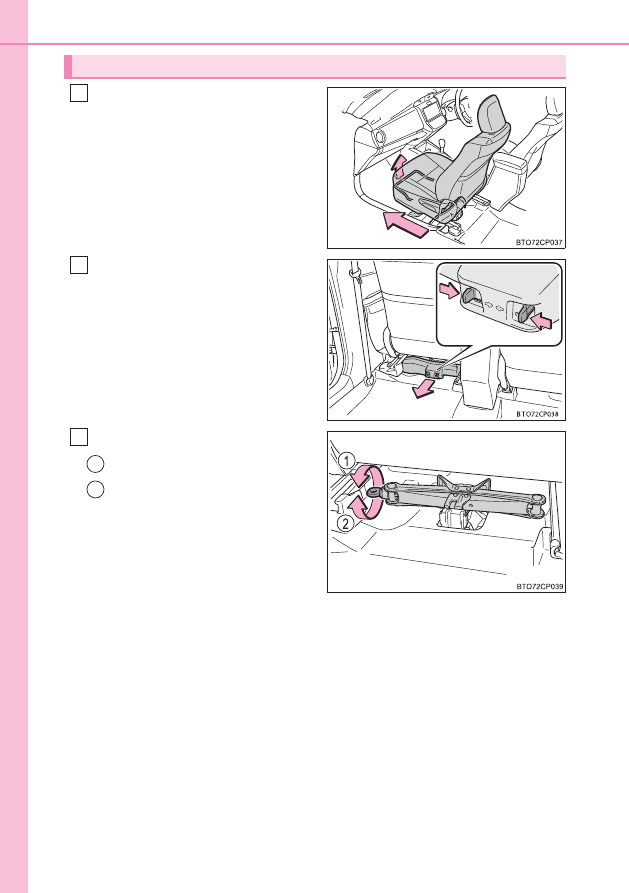 BTO72CP037

BTO72CP038

1
2
BTO72CP039