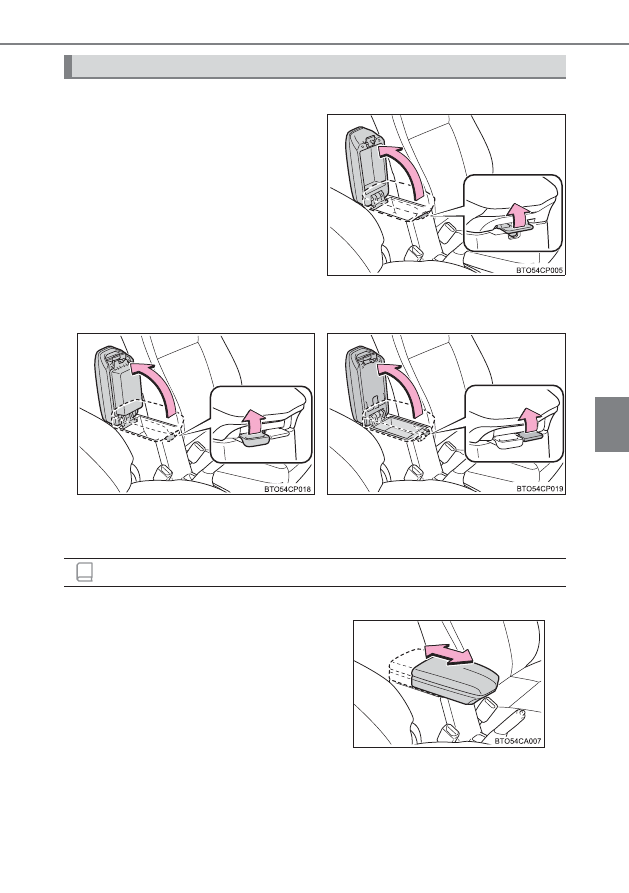 BTO54CP005

BTO54CP018

BTO54CP019

BTO54CA007