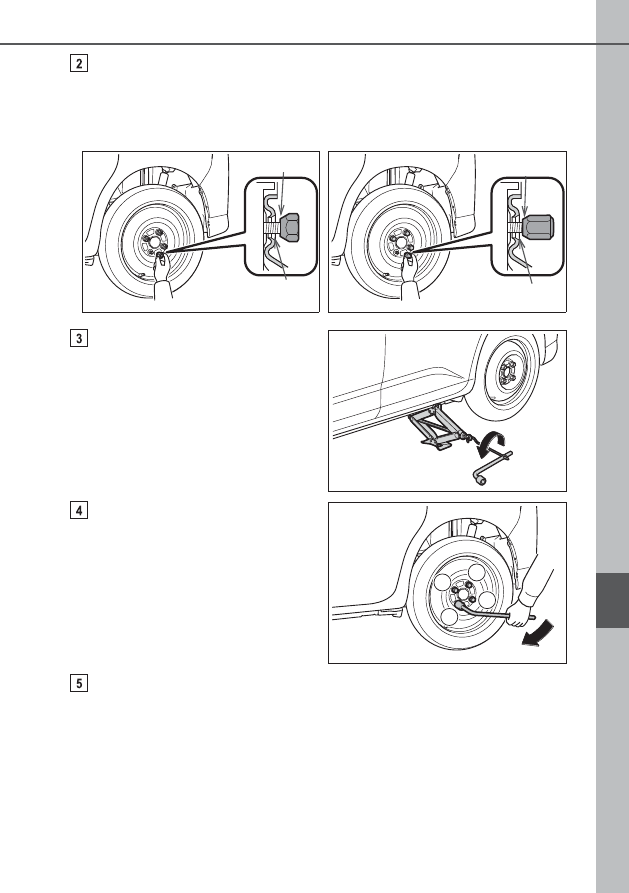 2

3

4

5