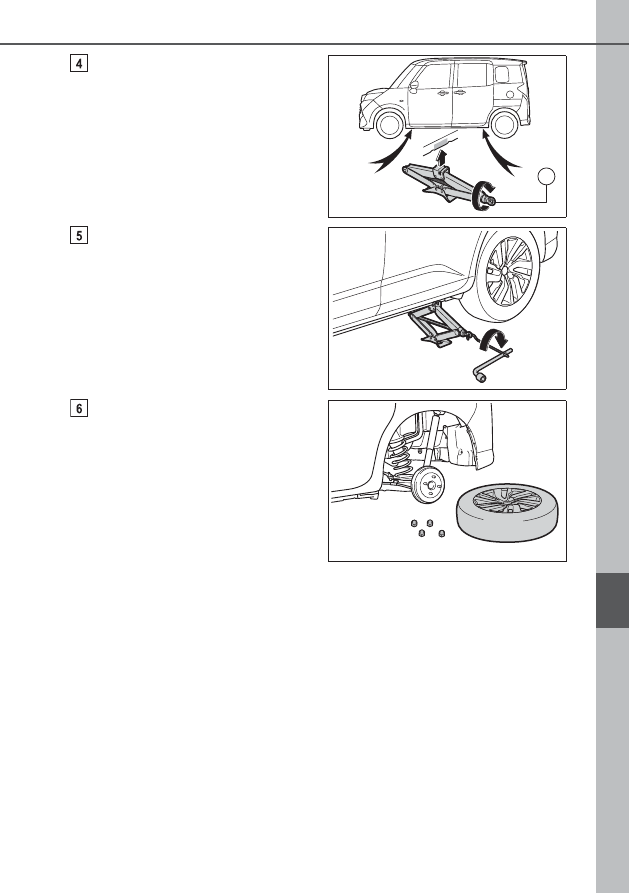 4

5

6