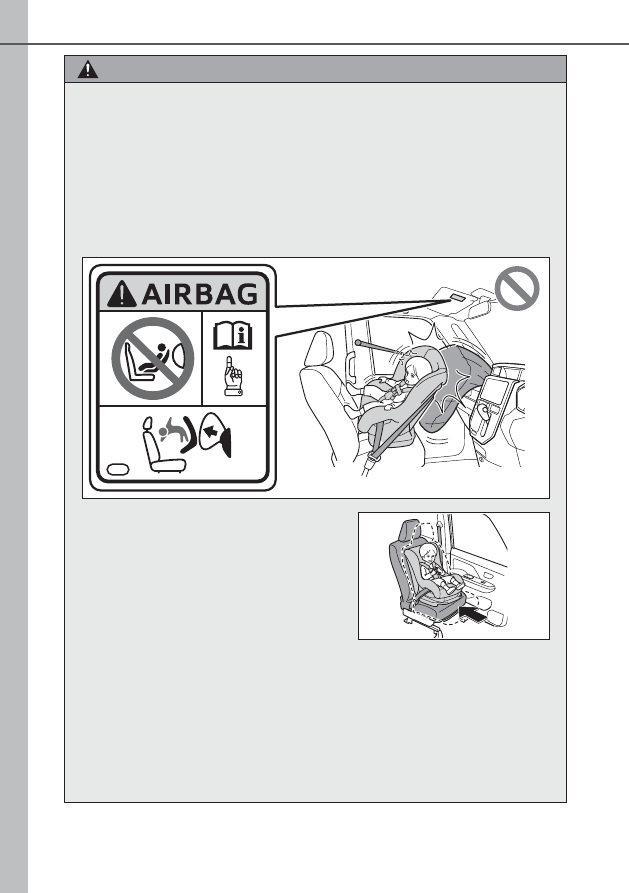 AIRBAG