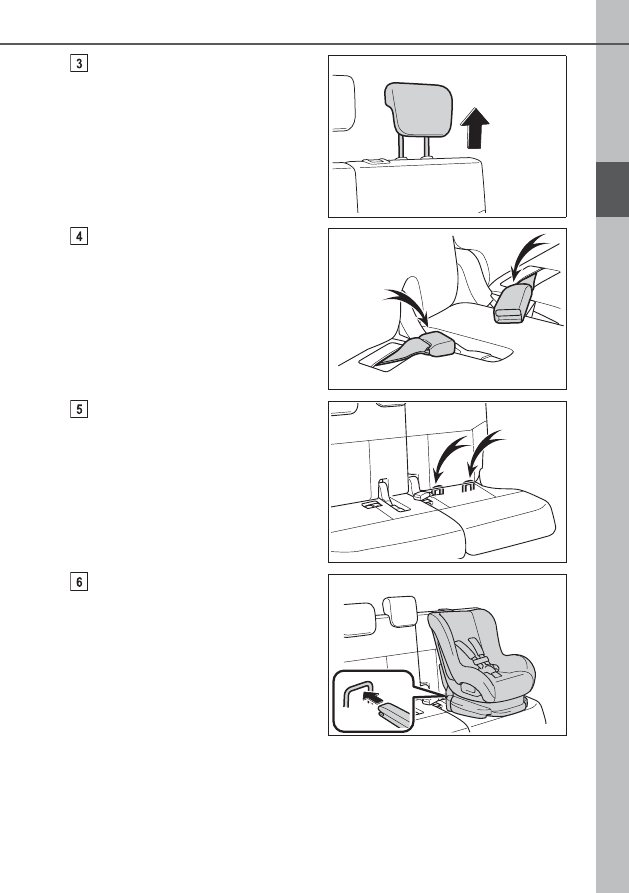 3

4

5

6