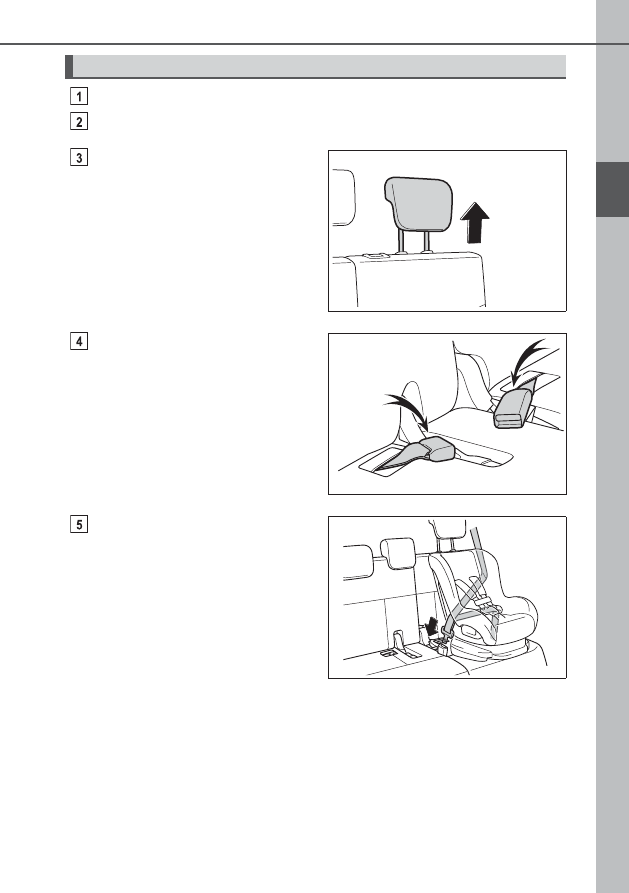 1
2
3
4
5