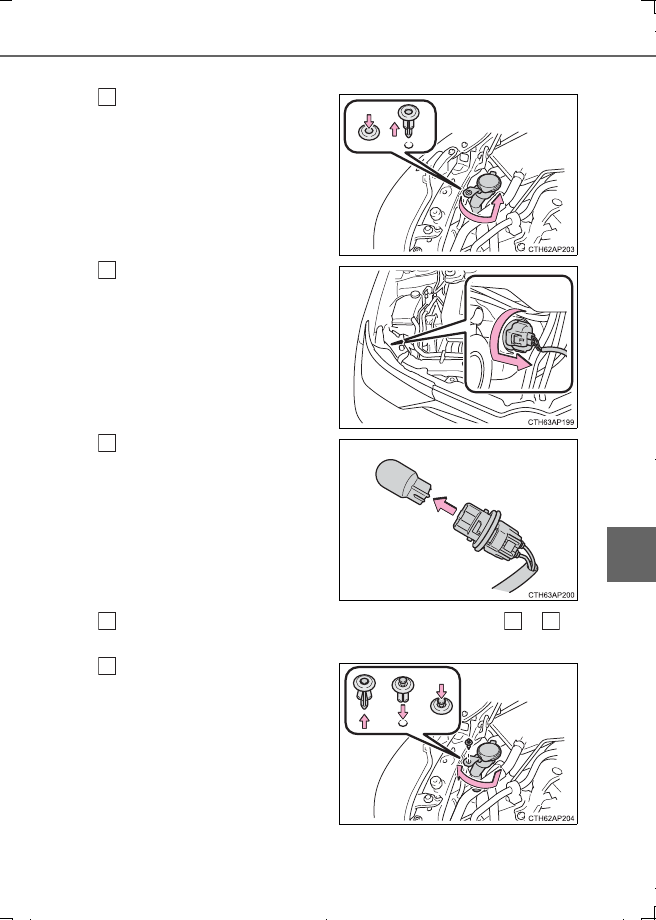 CTH62AP203

CTH63AP199

CTH63AP200

CTH62AP204