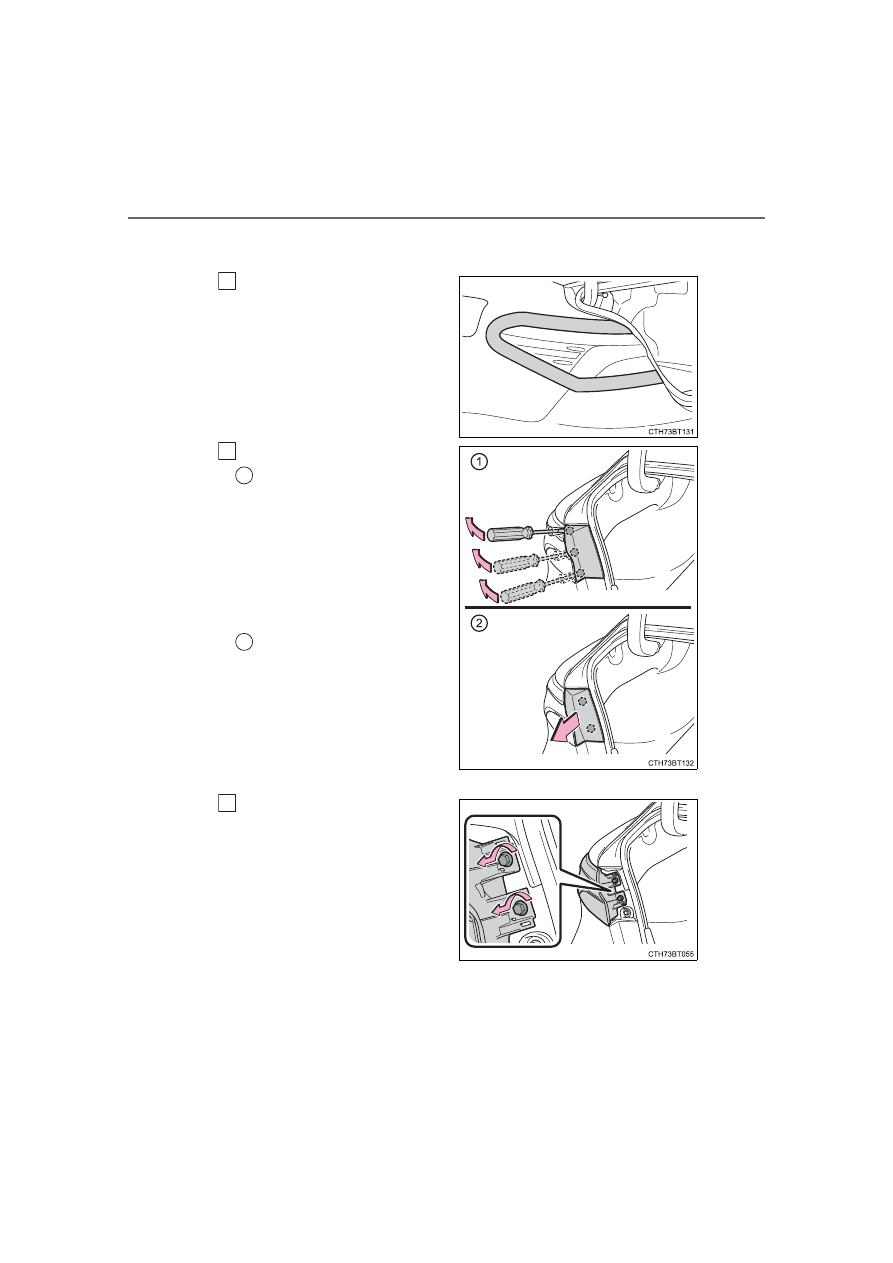 CTH73BT131

1

2

CTH73BT132

CTH73BT055