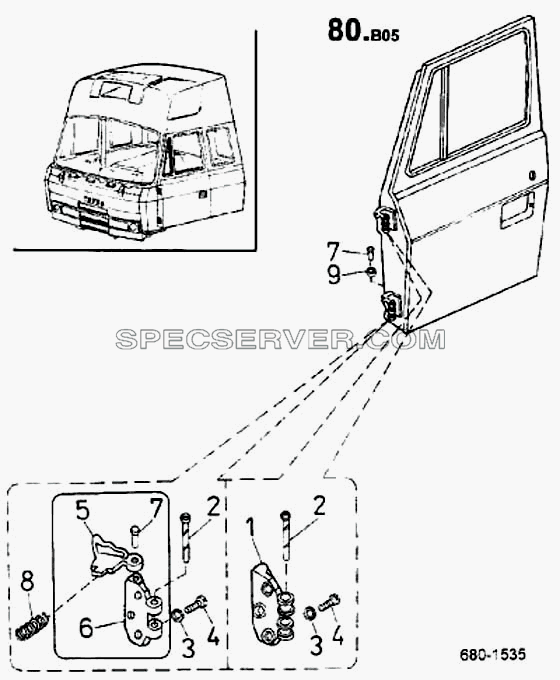 80.B05

TATRA

7
9

SPECSERVER.COM

5
7
2
8
6
3
4
1
2
3
4

680-1535