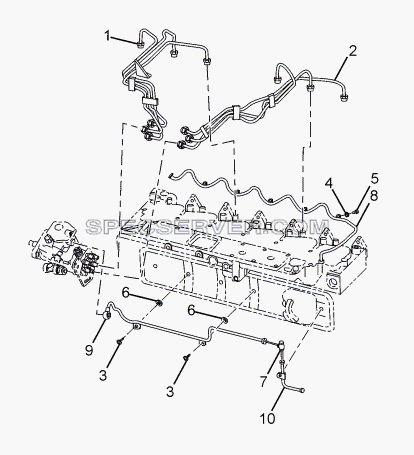 1
2
4
5
8
SPECSERVER.COM
6
6
9
3
3
7
10