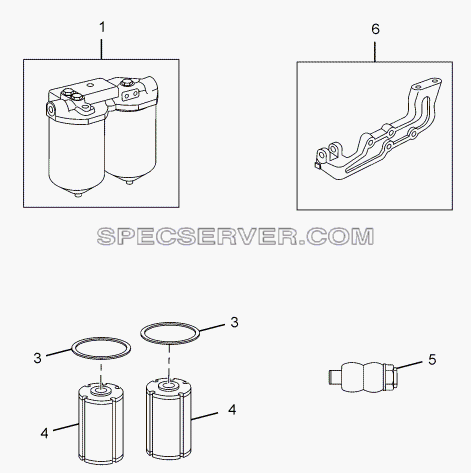 1

6

SPECSERVER.COM

3

3

5

4

4