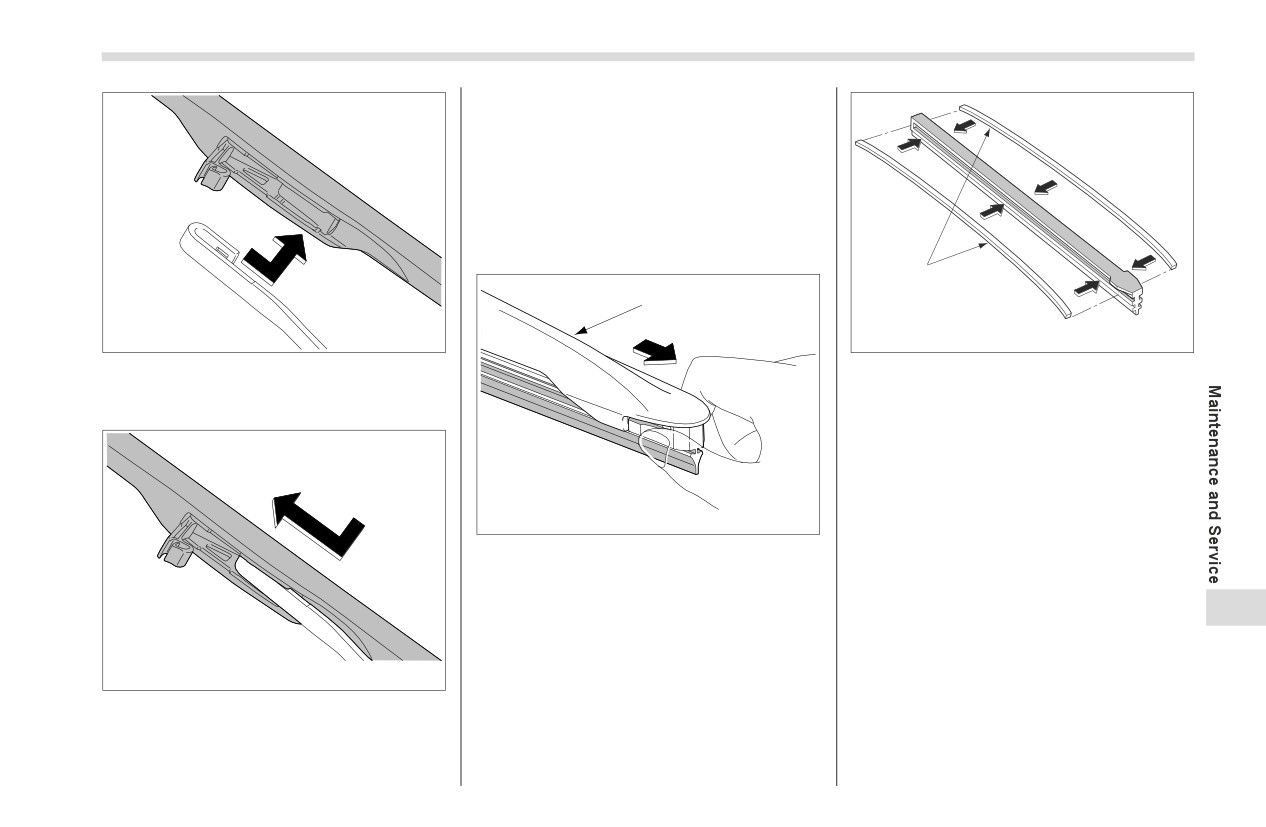 Maintenance and Service