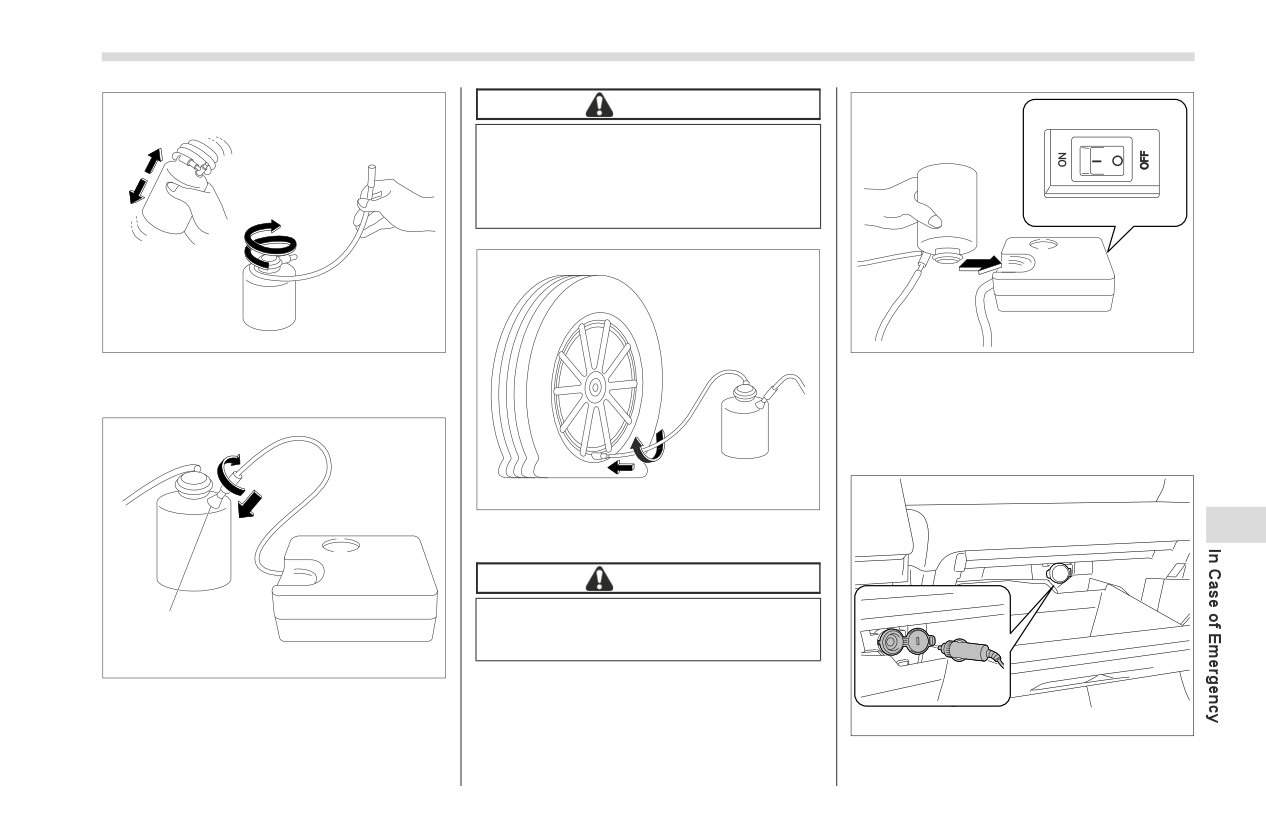 ON
OFF
In Case of Emergency