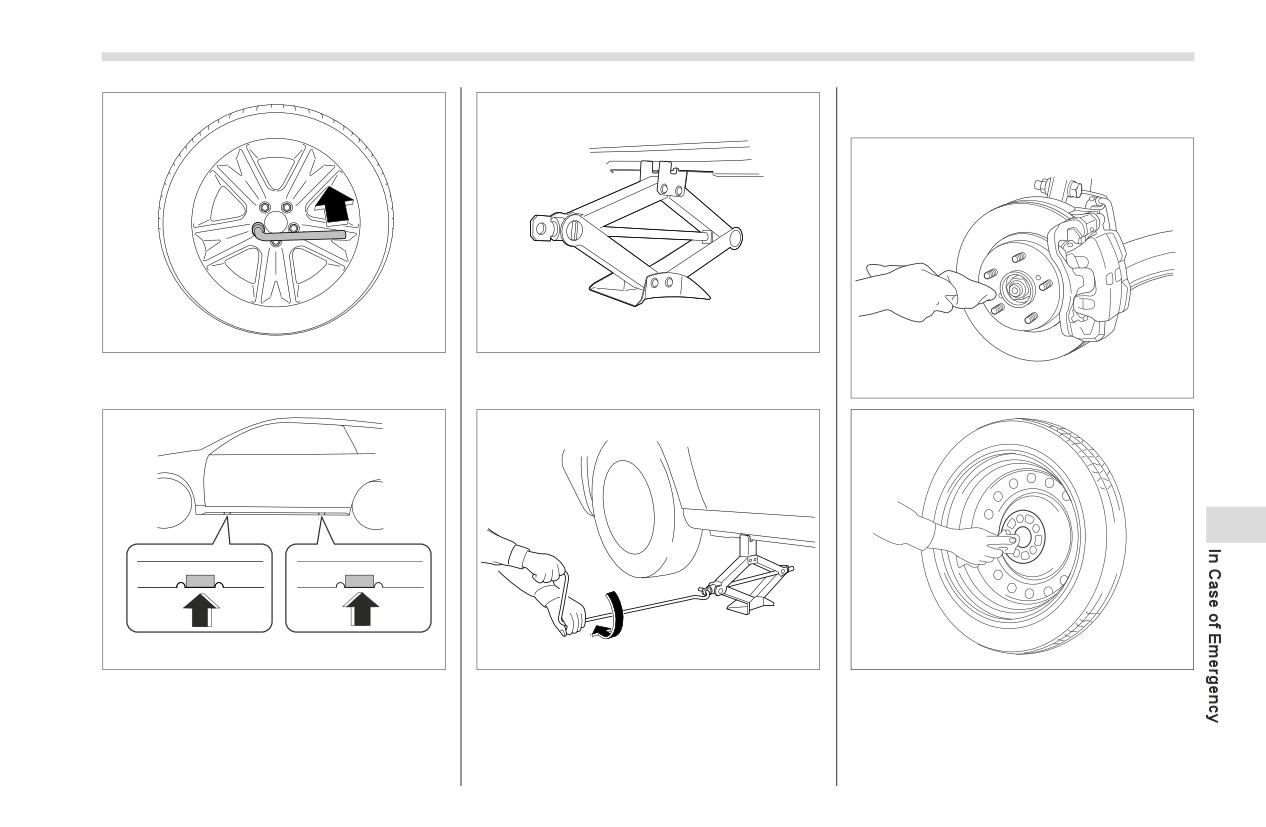 In Case of Emergency