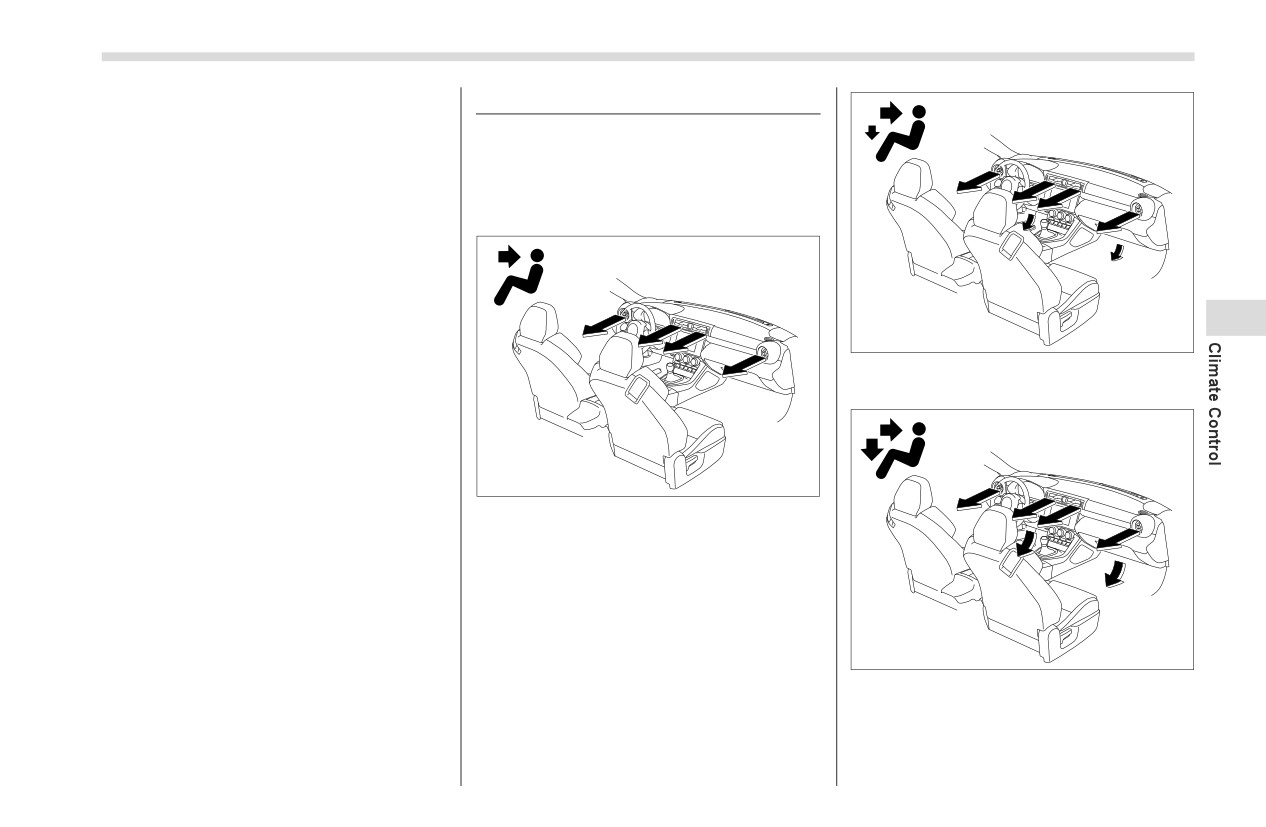 Climate Control